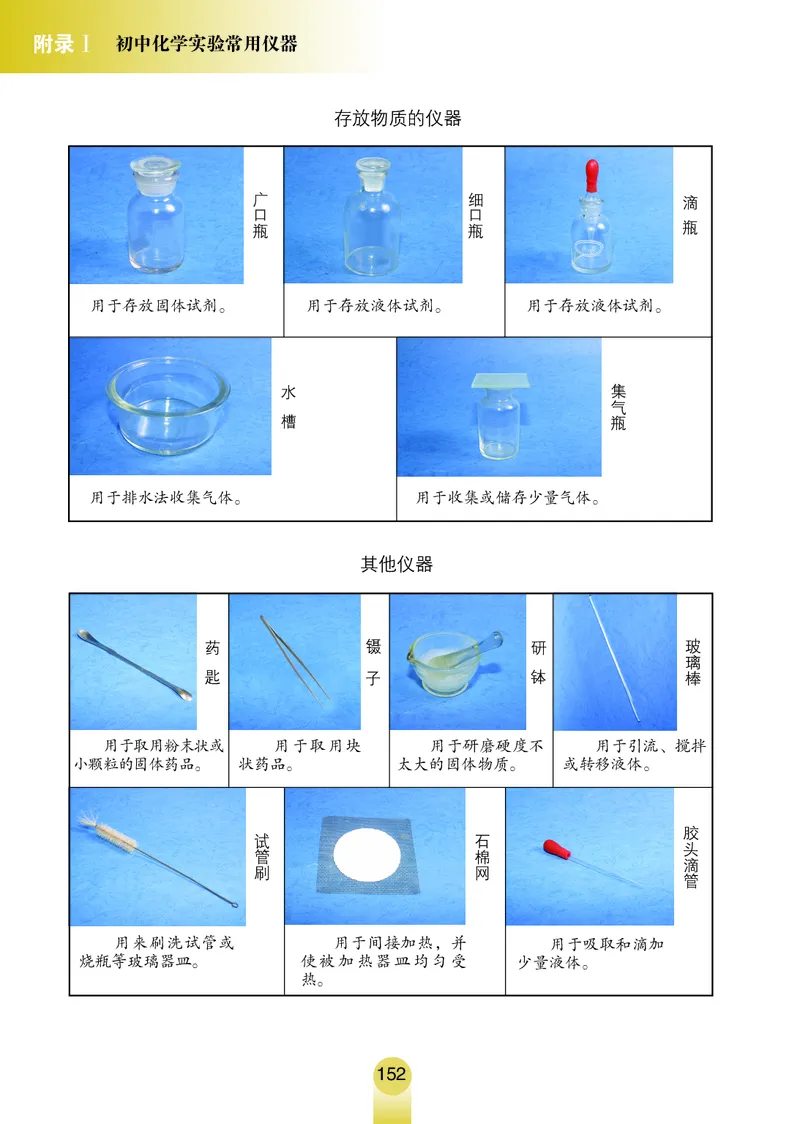 附录 I　初中化学实验常用仪器

存放物质的仪器

广口瓶
用于存放固体试剂。

细口瓶
用于存放液体试剂。

滴瓶
用于存放液体试剂。

水槽
用于排水法收集气体。

集气瓶
用于收集或储存少量气体。

其他仪器

药匙
用于取用粉末状或小颗粒的固体药品。

镊子
用于取用块状药品。

研钵
用于研磨硬度不太大的固体物质。

玻璃棒
用于引流、搅拌或转移液体。

试管刷
用来刷洗试管或烧瓶等玻璃器皿。

石棉网
用于间接加热，并使被加热器皿均匀受热。

胶头滴管
用于吸取和滴加少量液体。

152