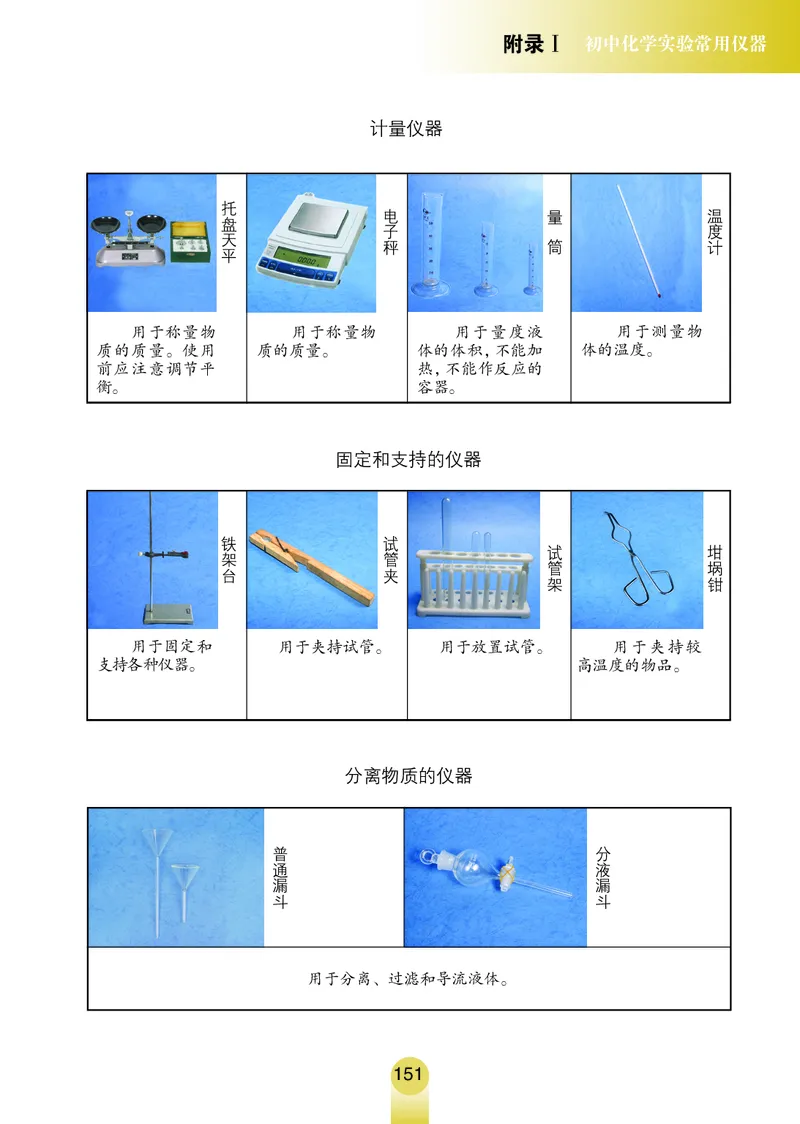 附录 I　初中化学实验常用仪器

计量仪器

| 托盘天平 | 电子秤 | 量筒 | 温度计 |
|---|---|---|---|
| 用于称量物质的质量。使用前应注意调节平衡。 | 用于称量物质的质量。 | 用于量度液体的体积，不能加热，不能作反应的容器。 | 用于测量物体的温度。 |

固定和支持的仪器

| 铁架台 | 试管夹 | 试管架 | 坩埚钳 |
|---|---|---|---|
| 用于固定和支持各种仪器。 | 用于夹持试管。 | 用于放置试管。 | 用于夹持较高温度的物品。 |

分离物质的仪器

| 普通漏斗 | 分液漏斗 |
|---|---|
| 用于分离、过滤和导流液体。 | |

151