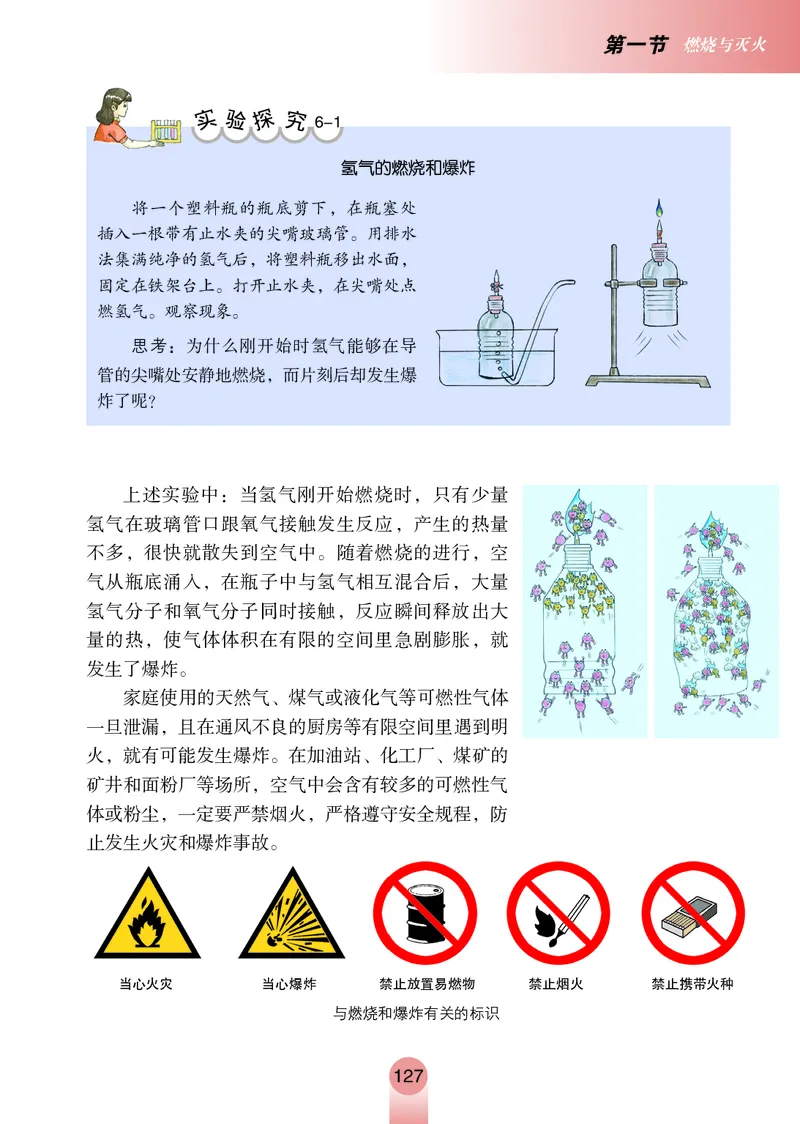 第一节 燃烧与灭火

实验探究 6-1

氢气的燃烧和爆炸

将一个塑料瓶的瓶底剪下，在瓶塞处插入一根带有止水夹的尖嘴玻璃管。用排水法集满纯净的氢气后，将塑料瓶移出水面，固定在铁架台上。打开止水夹，在尖嘴处点燃氢气。观察现象。

思考：为什么刚开始时氢气能够在导管的尖嘴处安静地燃烧，而片刻后却发生爆炸了呢？

上述实验中：当氢气刚开始燃烧时，只有少量氢气在玻璃管口跟氧气接触发生反应，产生的热量不多，很快就散失到空气中。随着燃烧的进行，空气从瓶底涌入，在瓶子中与氢气相互混合后，大量氢气分子和氧气分子同时接触，反应瞬间释放出大量的热，使气体体积在有限的空间里急剧膨胀，就发生了爆炸。

家庭使用的天然气、煤气或液化气等可燃性气体一旦泄漏，且在通风不良的厨房等有限空间里遇到明火，就有可能发生爆炸。在加油站、化工厂、煤矿的矿井和面粉厂等场所，空气中会含有较多的可燃性气体或粉尘，一定要严禁烟火，严格遵守安全规程，防止发生火灾和爆炸事故。

当心火灾　当心爆炸　禁止放置易燃物　禁止烟火　禁止携带火种

与燃烧和爆炸有关的标识

127