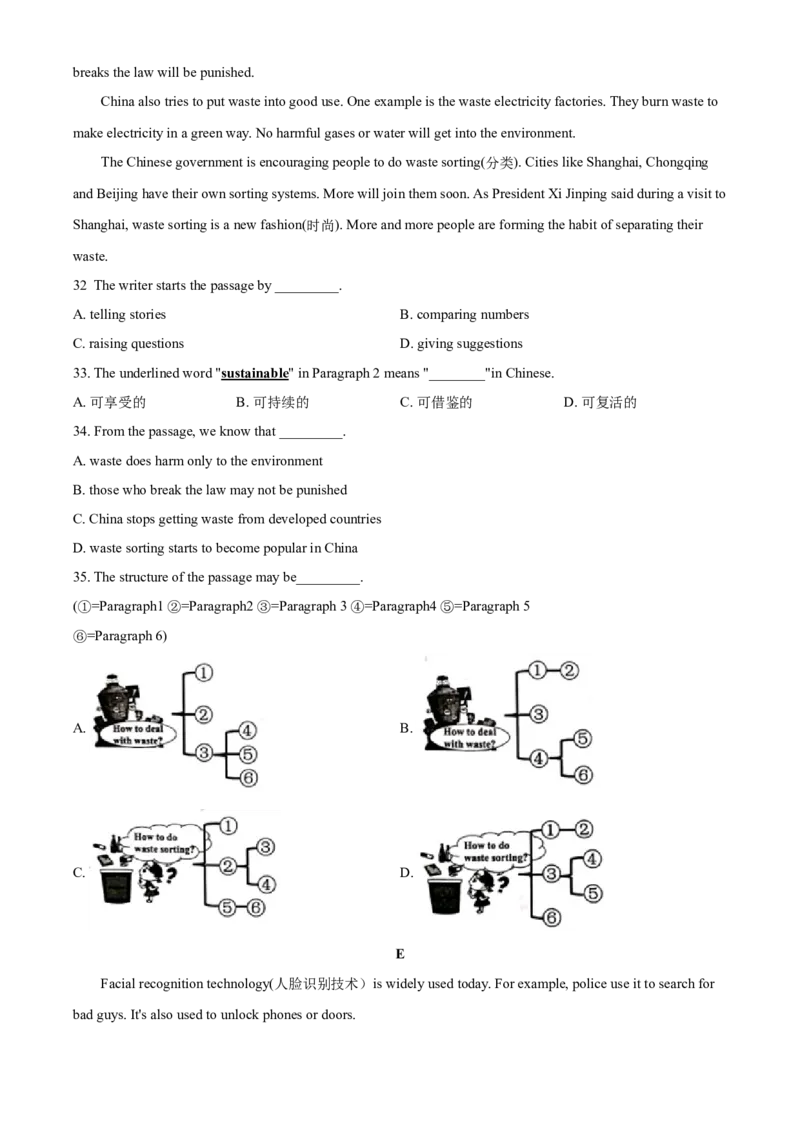 breaks the law will be punished.

China also tries to put waste into good use. One example is the waste electricity factories. They burn waste to make electricity in a green way. No harmful gases or water will get into the environment.

The Chinese government is encouraging people to do waste sorting(分类). Cities like Shanghai, Chongqing and Beijing have their own sorting systems. More will join them soon. As President Xi Jinping said during a visit to Shanghai, waste sorting is a new fashion(时尚). More and more people are forming the habit of separating their waste.

32 The writer starts the passage by _________.

A. telling stories

B. comparing numbers

C. raising questions

D. giving suggestions

33. The underlined word "sustainable" in Paragraph 2 means "________"in Chinese.

A. 可享受的

B. 可持续的

C. 可借鉴的

D. 可复活的

34. From the passage, we know that _________.

A. waste does harm only to the environment

B. those who break the law may not be punished

C. China stops getting waste from developed countries

D. waste sorting starts to become popular in China

35. The structure of the passage may be_________.

(①=Paragraph1 ②=Paragraph2 ③=Paragraph 3 ④=Paragraph4 ⑤=Paragraph 5 ⑥=Paragraph 6)

A. How to deal with waste? ① ② ③ ④ ⑤ ⑥

B. How to deal with waste? ① ② ③ ④ ⑤ ⑥

C. How to do waste sorting? ① ② ③ ④ ⑤ ⑥

D. How to do waste sorting? ① ② ③ ④ ⑤ ⑥

E

Facial recognition technology(人脸识别技术）is widely used today. For example, police use it to search for bad guys. It's also used to unlock phones or doors.