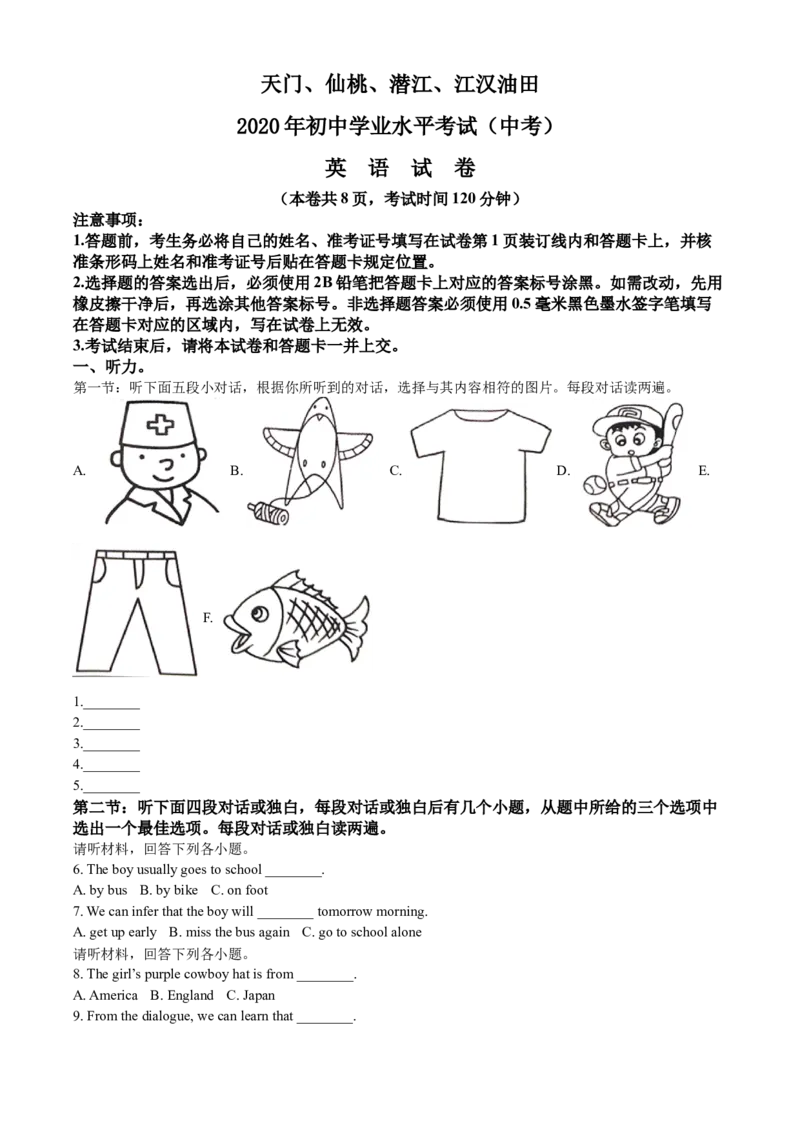 天门、仙桃、潜江、江汉油田

2020年初中学业水平考试（中考）

英 语 试 卷

（本卷共8页，考试时间120分钟）

注意事项：

1.答题前，考生务必将自己的姓名、准考证号填写在试卷第1页装订线内和答题卡上，并核准条形码上姓名和准考证号后贴在答题卡规定位置。

2.选择题的答案选出后，必须使用2B铅笔把答题卡上对应的答案标号涂黑。如需改动，先用橡皮擦干净后，再选涂其他答案标号。非选择题答案必须使用0.5毫米黑色墨水签字笔填写在答题卡对应的区域内，写在试卷上无效。

3.考试结束后，请将本试卷和答题卡一并上交。

一、听力。

第一节：听下面五段小对话，根据你所听到的对话，选择与其内容相符的图片。每段对话读两遍。

A. B. C. D. E.

F.

1.________

2.________

3.________

4.________

5.________

第二节：听下面四段对话或独白，每段对话或独白后有几个小题，从题中所给的三个选项中选出一个最佳选项。每段对话或独白读两遍。

请听材料，回答下列各小题。

6. The boy usually goes to school ________.

A. by bus B. by bike C. on foot

7. We can infer that the boy will ________ tomorrow morning.

A. get up early B. miss the bus again C. go to school alone

请听材料，回答下列各小题。

8. The girl's purple cowboy hat is from ________.

A. America B. England C. Japan

9. From the dialogue, we can learn that ________.