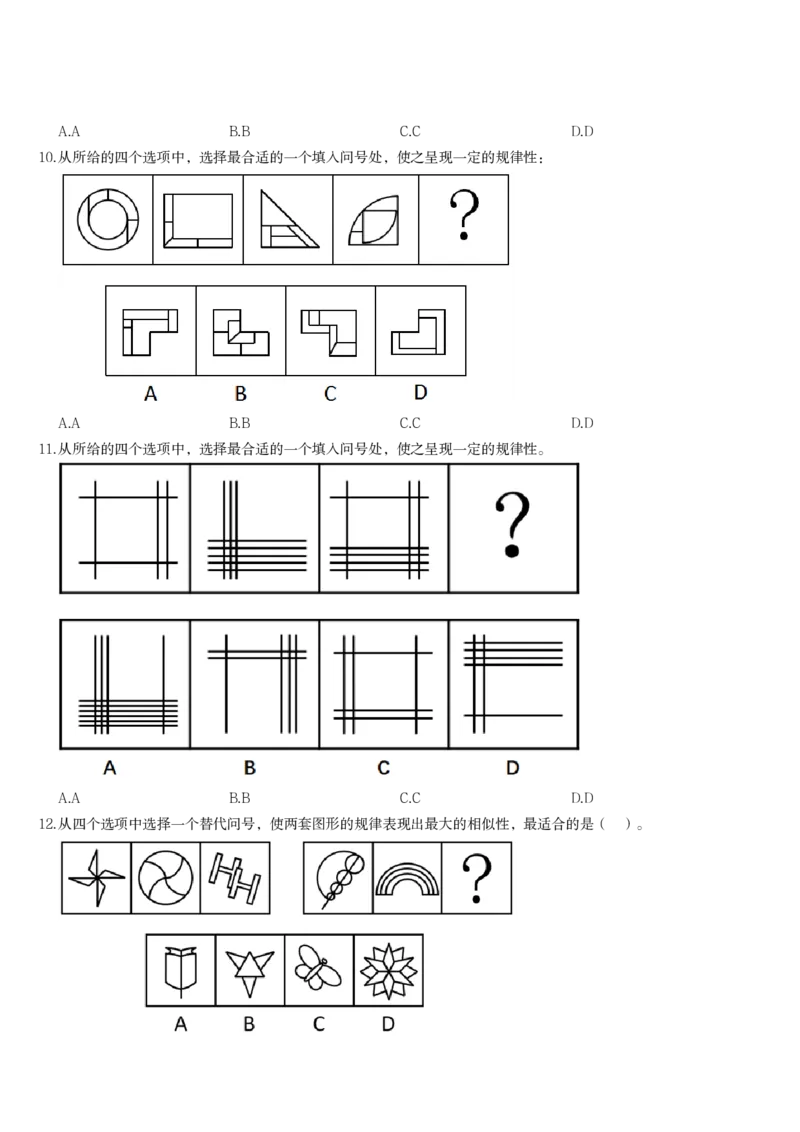 A.A B.B C.C D.D

10.从所给的四个选项中，选择最合适的一个填入问号处，使之呈现一定的规律性：

?

A B C D

A.A B.B C.C D.D

11.从所给的四个选项中，选择最合适的一个填入问号处，使之呈现一定的规律性。

?

A B C D

A.A B.B C.C D.D

12.从四个选项中选择一个替代问号，使两套图形的规律表现出最大的相似性，最适合的是（ ）。

?

A B C D