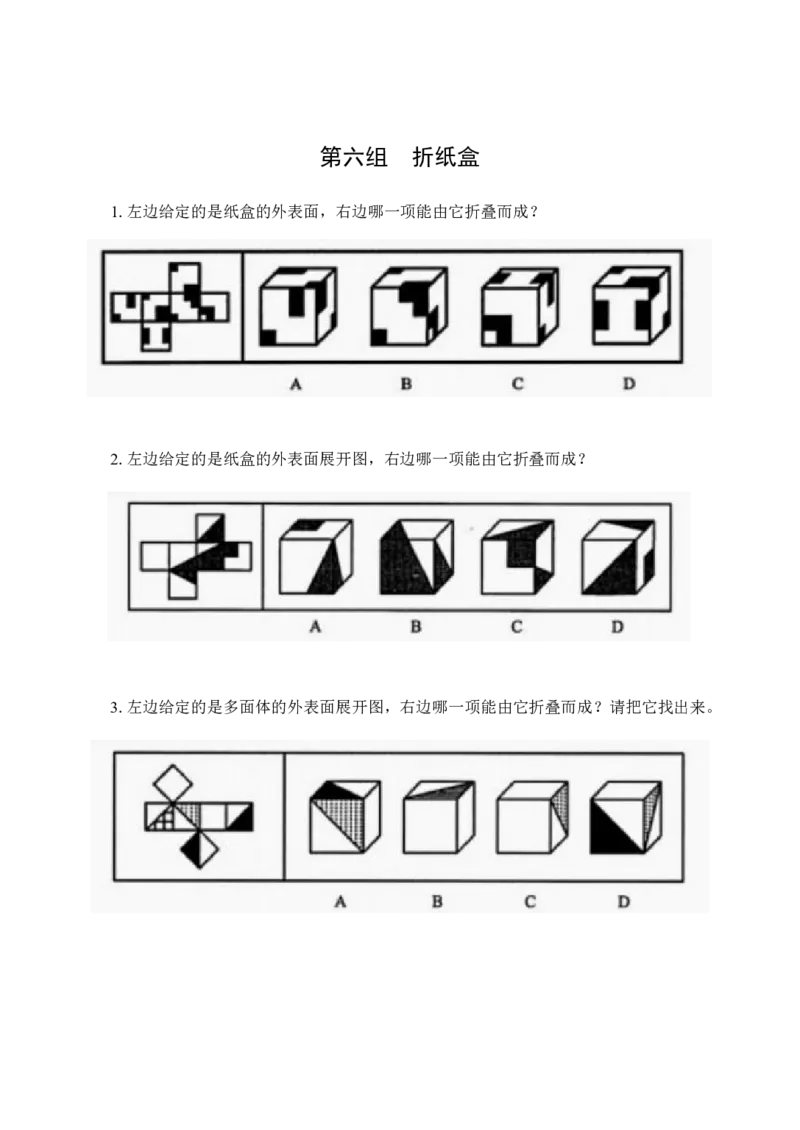 第六组　折纸盒

1. 左边给定的是纸盒的外表面，右边哪一项能由它折叠而成？

A　B　C　D

2. 左边给定的是纸盒的外表面展开图，右边哪一项能由它折叠而成？

A　B　C　D

3. 左边给定的是多面体的外表面展开图，右边哪一项能由它折叠而成？请把它找出来。

A　B　C　D