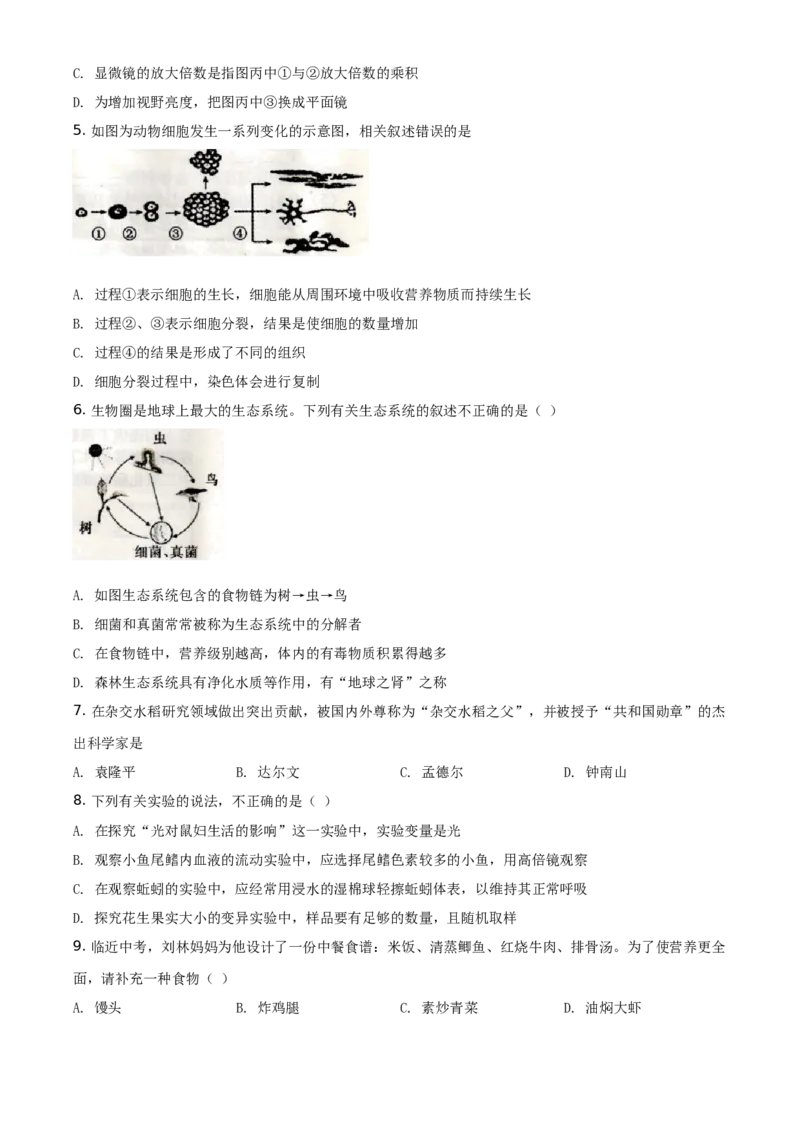 C. 显微镜的放大倍数是指图丙中①与②放大倍数的乘积

D. 为增加视野亮度，把图丙中③换成平面镜

5. 如图为动物细胞发生一系列变化的示意图，相关叙述错误的是

① ② ③ ④

A. 过程①表示细胞的生长，细胞能从周围环境中吸收营养物质而持续生长

B. 过程②、③表示细胞分裂，结果是使细胞的数量增加

C. 过程④的结果是形成了不同的组织

D. 细胞分裂过程中，染色体会进行复制

6. 生物圈是地球上最大的生态系统。下列有关生态系统的叙述不正确的是（ ）

虫 鸟 树 细菌、真菌

A. 如图生态系统包含的食物链为树→虫→鸟

B. 细菌和真菌常常被称为生态系统中的分解者

C. 在食物链中，营养级别越高，体内的有毒物质积累得越多

D. 森林生态系统具有净化水质等作用，有“地球之肾”之称

7. 在杂交水稻研究领域做出突出贡献，被国内外尊称为“杂交水稻之父”，并被授予“共和国勋章”的杰出科学家是

A. 袁隆平 B. 达尔文 C. 孟德尔 D. 钟南山

8. 下列有关实验的说法，不正确的是（ ）

A. 在探究“光对鼠妇生活的影响”这一实验中，实验变量是光

B. 观察小鱼尾鳍内血液的流动实验中，应选择尾鳍色素较多的小鱼，用高倍镜观察

C. 在观察蚯蚓的实验中，应经常用浸水的湿棉球轻擦蚯蚓体表，以维持其正常呼吸

D. 探究花生果实大小的变异实验中，样品要有足够的数量，且随机取样

9. 临近中考，刘林妈妈为他设计了一份中餐食谱：米饭、清蒸鲫鱼、红烧牛肉、排骨汤。为了使营养更全面，请补充一种食物（ ）

A. 馒头 B. 炸鸡腿 C. 素炒青菜 D. 油焖大虾