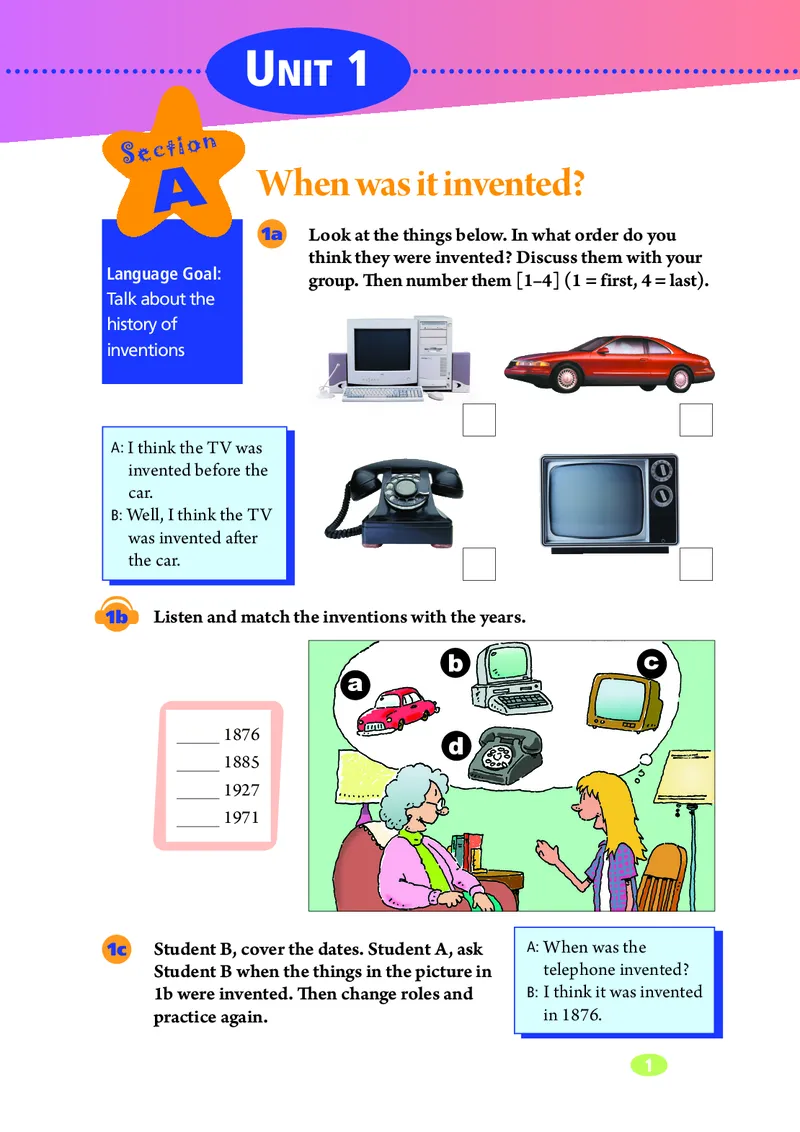 UNIT 1

Section A

When was it invented?

Language Goal: Talk about the history of inventions

1a Look at the things below. In what order do you think they were invented? Discuss them with your group. Then number them [1–4] (1 = first, 4 = last).

A: I think the TV was invented before the car.
B: Well, I think the TV was invented after the car.

1b Listen and match the inventions with the years.

_____ 1876
_____ 1885
_____ 1927
_____ 1971

a b c d

1c Student B, cover the dates. Student A, ask Student B when the things in the picture in 1b were invented. Then change roles and practice again.

A: When was the telephone invented?
B: I think it was invented in 1876.

1