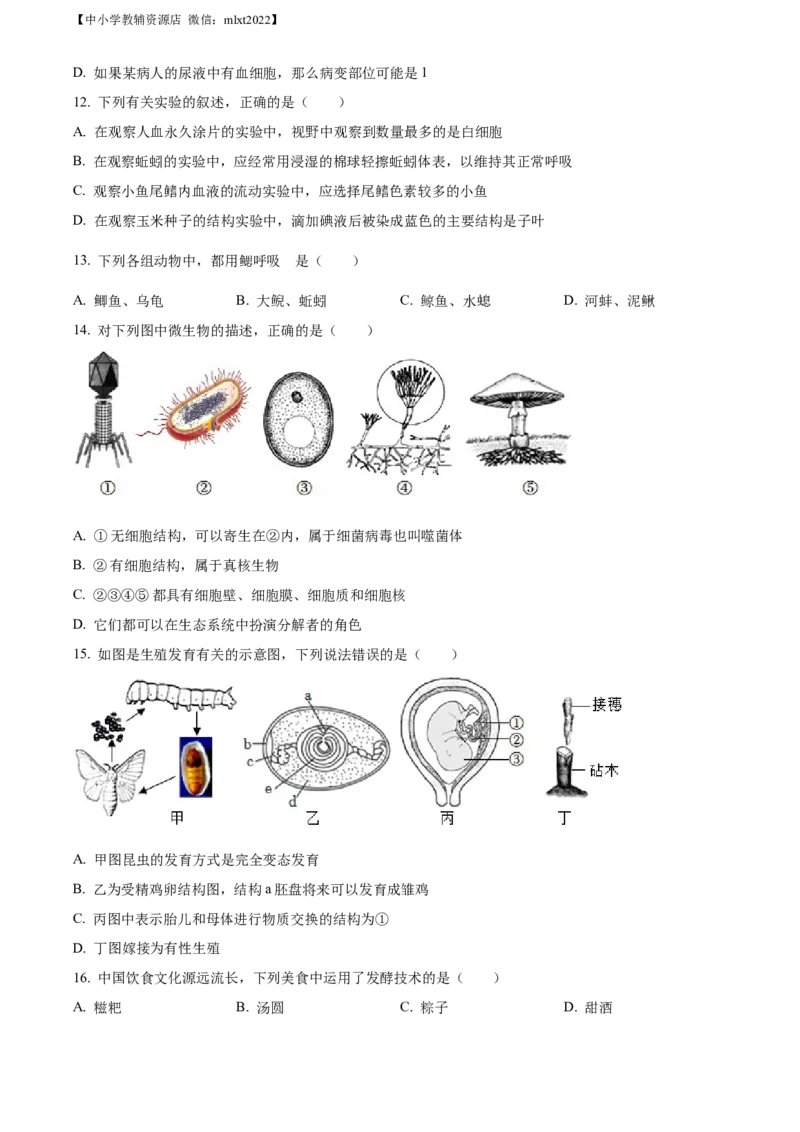 【中小学教辅资源店 微信：mlxt2022】

D. 如果某病人的尿液中有血细胞，那么病变部位可能是 1

12. 下列有关实验的叙述，正确的是（　　）

A. 在观察人血永久涂片的实验中，视野中观察到数量最多的是白细胞

B. 在观察蚯蚓的实验中，应经常用浸湿的棉球轻擦蚯蚓体表，以维持其正常呼吸

C. 观察小鱼尾鳍内血液的流动实验中，应选择尾鳍色素较多的小鱼

D. 在观察玉米种子的结构实验中，滴加碘液后被染成蓝色的主要结构是子叶

13. 下列各组动物中，都用鳃呼吸　是（　　）

A. 鲫鱼、乌龟　　B. 大鲵、蚯蚓　　C. 鲸鱼、水螅　　D. 河蚌、泥鳅

14. 对下列图中微生物的描述，正确的是（　　）

①　②　③　④　⑤

A. ① 无细胞结构，可以寄生在②内，属于细菌病毒也叫噬菌体

B. ② 有细胞结构，属于真核生物

C. ②③④⑤ 都具有细胞壁、细胞膜、细胞质和细胞核

D. 它们都可以在生态系统中扮演分解者的角色

15. 如图是生殖发育有关的示意图，下列说法错误的是（　　）

a b c e d ① ② ③ 接穗 砧木

甲　乙　丙　丁

A. 甲图昆虫的发育方式是完全变态发育

B. 乙为受精鸡卵结构图，结构 a 胚盘将来可以发育成雏鸡

C. 丙图中表示胎儿和母体进行物质交换的结构为①

D. 丁图嫁接为有性生殖

16. 中国饮食文化源远流长，下列美食中运用了发酵技术的是（　　）

A. 糍粑　　B. 汤圆　　C. 粽子　　D. 甜酒