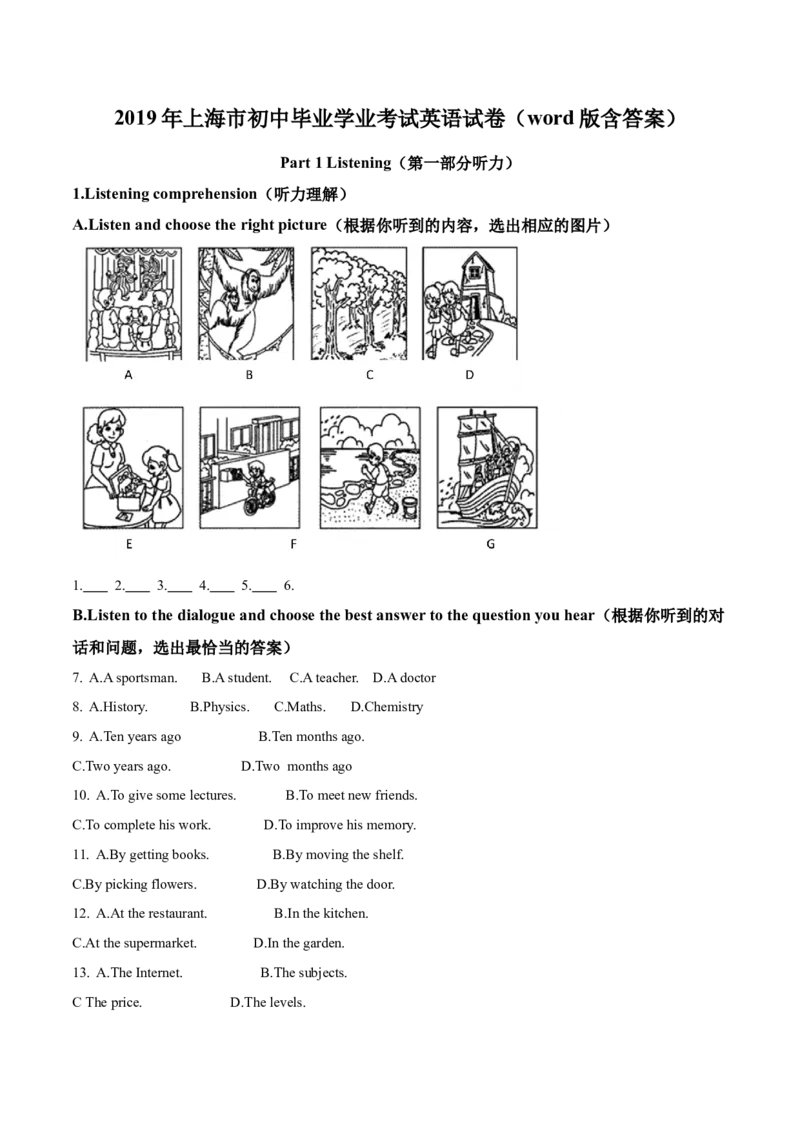 2019年上海市初中毕业学业考试英语试卷（word版含答案）

Part 1 Listening（第一部分听力）

1.Listening comprehension（听力理解）

A.Listen and choose the right picture（根据你听到的内容，选出相应的图片）

A B C D

E F G

1.____ 2.____ 3.____ 4.____ 5.____ 6.

B.Listen to the dialogue and choose the best answer to the question you hear（根据你听到的对话和问题，选出最恰当的答案）

7. A.A sportsman. B.A student. C.A teacher. D.A doctor

8. A.History. B.Physics. C.Maths. D.Chemistry

9. A.Ten years ago B.Ten months ago.

C.Two years ago. D.Two months ago

10. A.To give some lectures. B.To meet new friends.

C.To complete his work. D.To improve his memory.

11. A.By getting books. B.By moving the shelf.

C.By picking flowers. D.By watching the door.

12. A.At the restaurant. B.In the kitchen.

C.At the supermarket. D.In the garden.

13. A.The Internet. B.The subjects.

C The price. D.The levels.