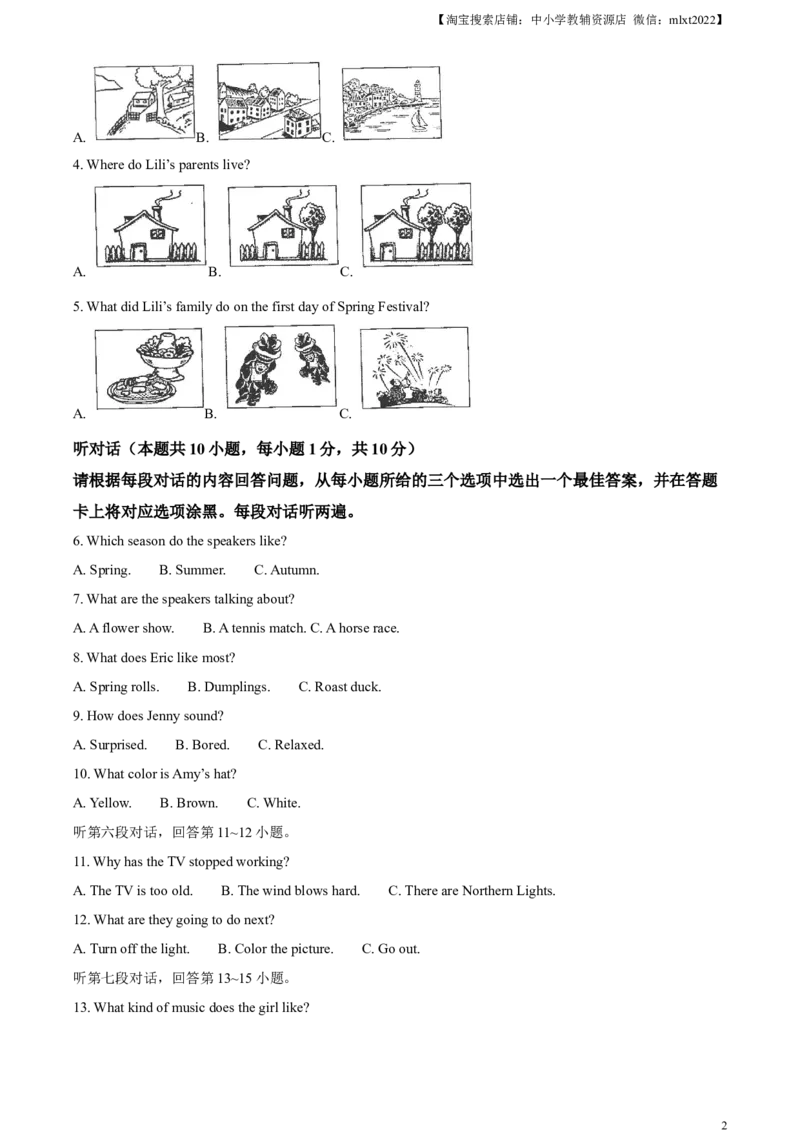 【淘宝搜索店铺：中小学教辅资源店 微信：mlxt2022】

A. B. C.

4. Where do Lili's parents live?

A. B. C.

5. What did Lili's family do on the first day of Spring Festival?

A. B. C.

听对话（本题共 10 小题，每小题 1 分，共 10 分）

请根据每段对话的内容回答问题，从每小题所给的三个选项中选出一个最佳答案，并在答题卡上将对应选项涂黑。每段对话听两遍。

6. Which season do the speakers like?

A. Spring. B. Summer. C. Autumn.

7. What are the speakers talking about?

A. A flower show. B. A tennis match. C. A horse race.

8. What does Eric like most?

A. Spring rolls. B. Dumplings. C. Roast duck.

9. How does Jenny sound?

A. Surprised. B. Bored. C. Relaxed.

10. What color is Amy's hat?

A. Yellow. B. Brown. C. White.

听第六段对话，回答第 11~12 小题。

11. Why has the TV stopped working?

A. The TV is too old. B. The wind blows hard. C. There are Northern Lights.

12. What are they going to do next?

A. Turn off the light. B. Color the picture. C. Go out.

听第七段对话，回答第 13~15 小题。

13. What kind of music does the girl like?

2