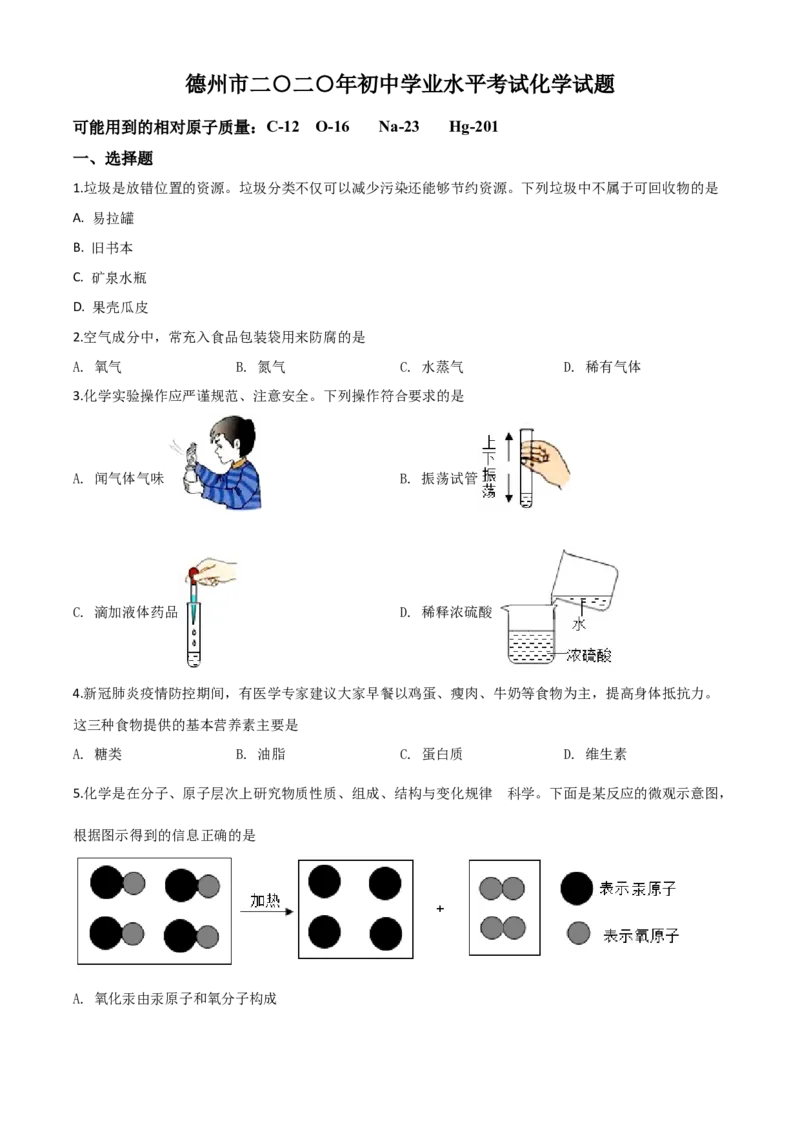 德州市二〇二〇年初中学业水平考试化学试题

可能用到的相对原子质量：C-12 O-16 Na-23 Hg-201

一、选择题

1.垃圾是放错位置的资源。垃圾分类不仅可以减少污染还能够节约资源。下列垃圾中不属于可回收物的是

A. 易拉罐

B. 旧书本

C. 矿泉水瓶

D. 果壳瓜皮

2.空气成分中，常充入食品包装袋用来防腐的是

A. 氧气 B. 氮气 C. 水蒸气 D. 稀有气体

3.化学实验操作应严谨规范、注意安全。下列操作符合要求的是

A. 闻气体气味

B. 振荡试管 上下振荡

C. 滴加液体药品

D. 稀释浓硫酸 水 浓硫酸

4.新冠肺炎疫情防控期间，有医学专家建议大家早餐以鸡蛋、瘦肉、牛奶等食物为主，提高身体抵抗力。这三种食物提供的基本营养素主要是

A. 糖类 B. 油脂 C. 蛋白质 D. 维生素

5.化学是在分子、原子层次上研究物质性质、组成、结构与变化规律 科学。下面是某反应的微观示意图，根据图示得到的信息正确的是

加热 + 表示汞原子 表示氧原子

A. 氧化汞由汞原子和氧分子构成