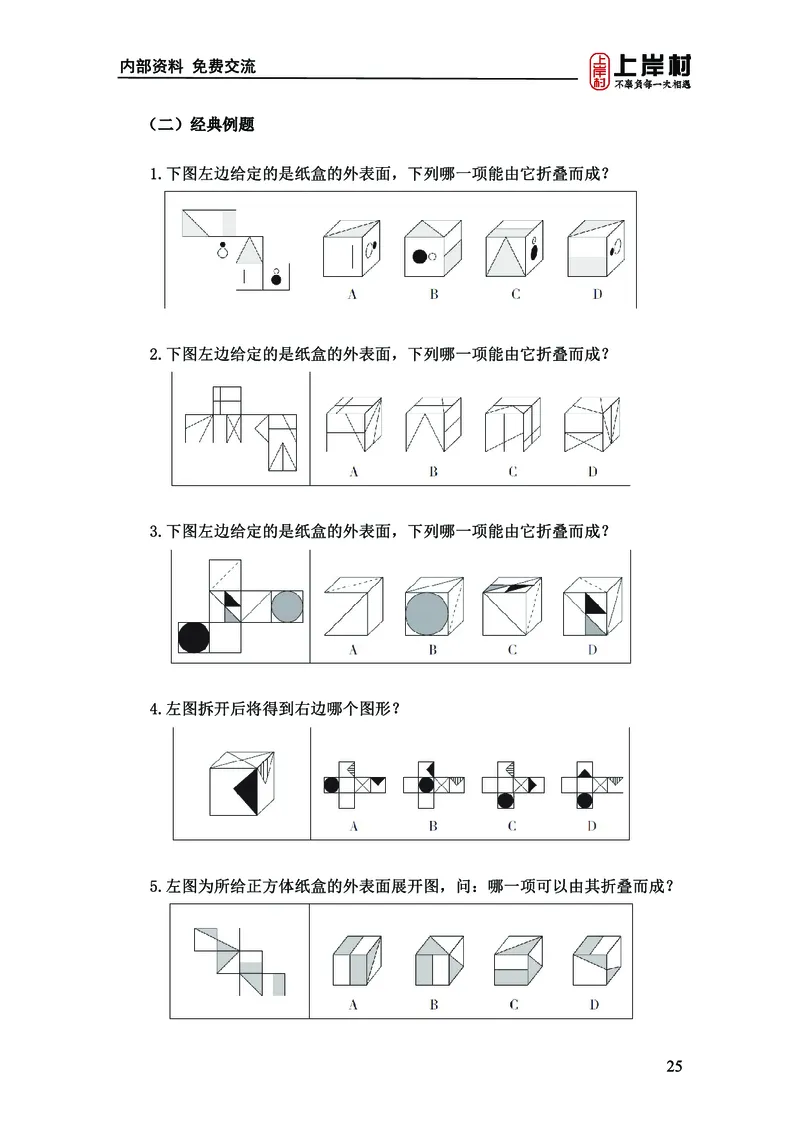 内部资料 免费交流

上岸村
上岸村
不辜负每一次相遇

（二）经典例题

1.下图左边给定的是纸盒的外表面，下列哪一项能由它折叠而成？

A B C D

2.下图左边给定的是纸盒的外表面，下列哪一项能由它折叠而成？

A B C D

3.下图左边给定的是纸盒的外表面，下列哪一项能由它折叠而成？

A B C D

4.左图拆开后将得到右边哪个图形？

A B C D

5.左图为所给正方体纸盒的外表面展开图，问：哪一项可以由其折叠而成？

A B C D

25