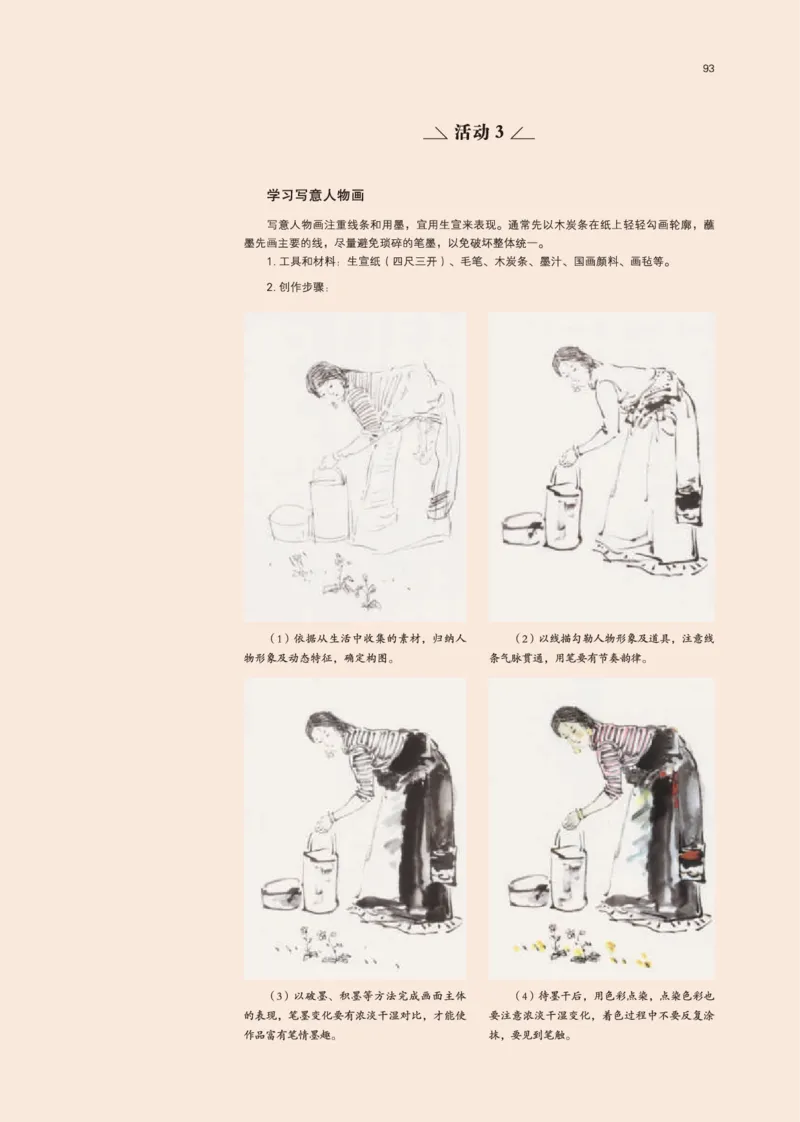 93

活动 3

学习写意人物画

写意人物画注重线条和用墨，宜用生宣来表现。通常先以木炭条在纸上轻轻勾画轮廓，蘸墨先画主要的线，尽量避免琐碎的笔墨，以免破坏整体统一。

1. 工具和材料：生宣纸（四尺三开）、毛笔、木炭条、墨汁、国画颜料、画毡等。

2. 创作步骤：

（1）依据从生活中收集的素材，归纳人物形象及动态特征，确定构图。

（2）以线描勾勒人物形象及道具，注意线条气脉贯通，用笔要有节奏韵律。

（3）以破墨、积墨等方法完成画面主体的表现，笔墨变化要有浓淡干湿对比，才能使作品富有笔情墨趣。

（4）待墨干后，用色彩点染，点染色彩也要注意浓淡干湿变化，着色过程中不要反复涂抹，要见到笔触。