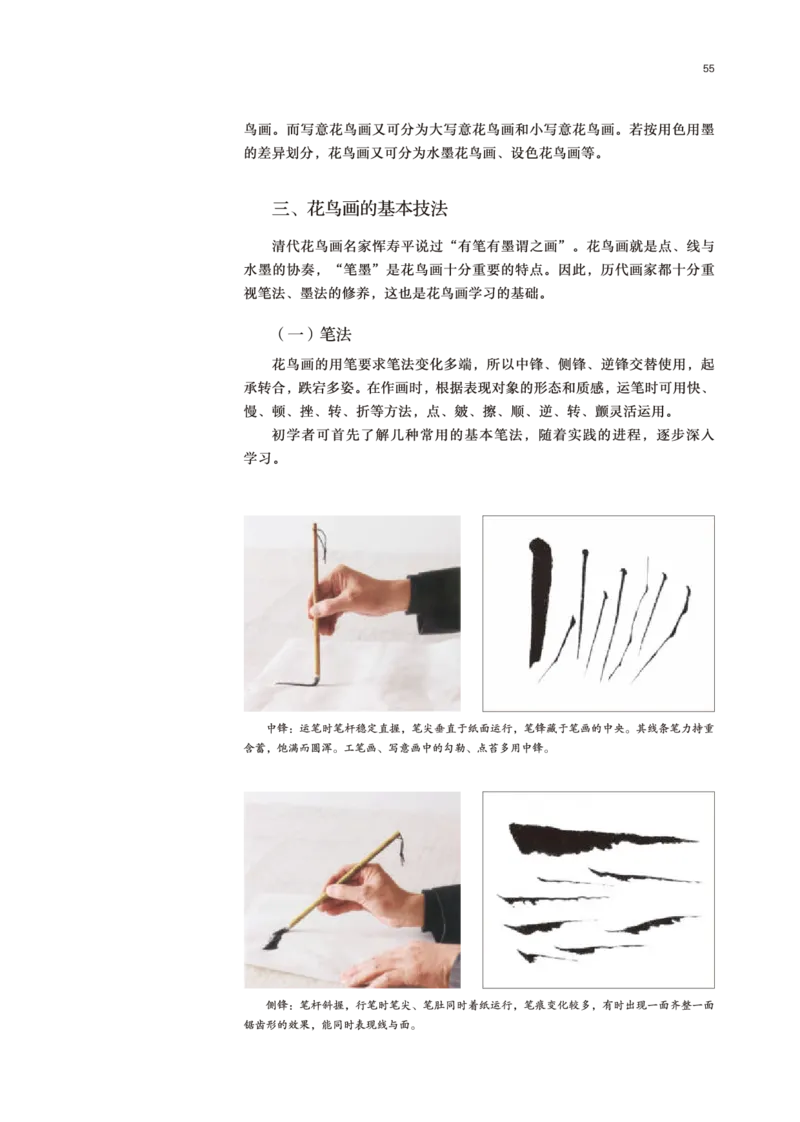 55

鸟画。而写意花鸟画又可分为大写意花鸟画和小写意花鸟画。若按用色用墨的差异划分，花鸟画又可分为水墨花鸟画、设色花鸟画等。

三、花鸟画的基本技法

清代花鸟画名家恽寿平说过“有笔有墨谓之画”。花鸟画就是点、线与水墨的协奏，“笔墨”是花鸟画十分重要的特点。因此，历代画家都十分重视笔法、墨法的修养，这也是花鸟画学习的基础。

（一）笔法

花鸟画的用笔要求笔法变化多端，所以中锋、侧锋、逆锋交替使用，起承转合，跌宕多姿。在作画时，根据表现对象的形态和质感，运笔时可用快、慢、顿、挫、转、折等方法，点、皴、擦、顺、逆、转、颤灵活运用。

初学者可首先了解几种常用的基本笔法，随着实践的进程，逐步深入学习。

中锋：运笔时笔杆稳定直握，笔尖垂直于纸面运行，笔锋藏于笔画的中央。其线条笔力持重含蓄，饱满而圆浑。工笔画、写意画中的勾勒、点苔多用中锋。

侧锋：笔杆斜握，行笔时笔尖、笔肚同时着纸运行，笔痕变化较多，有时出现一面齐整一面锯齿形的效果，能同时表现线与面。