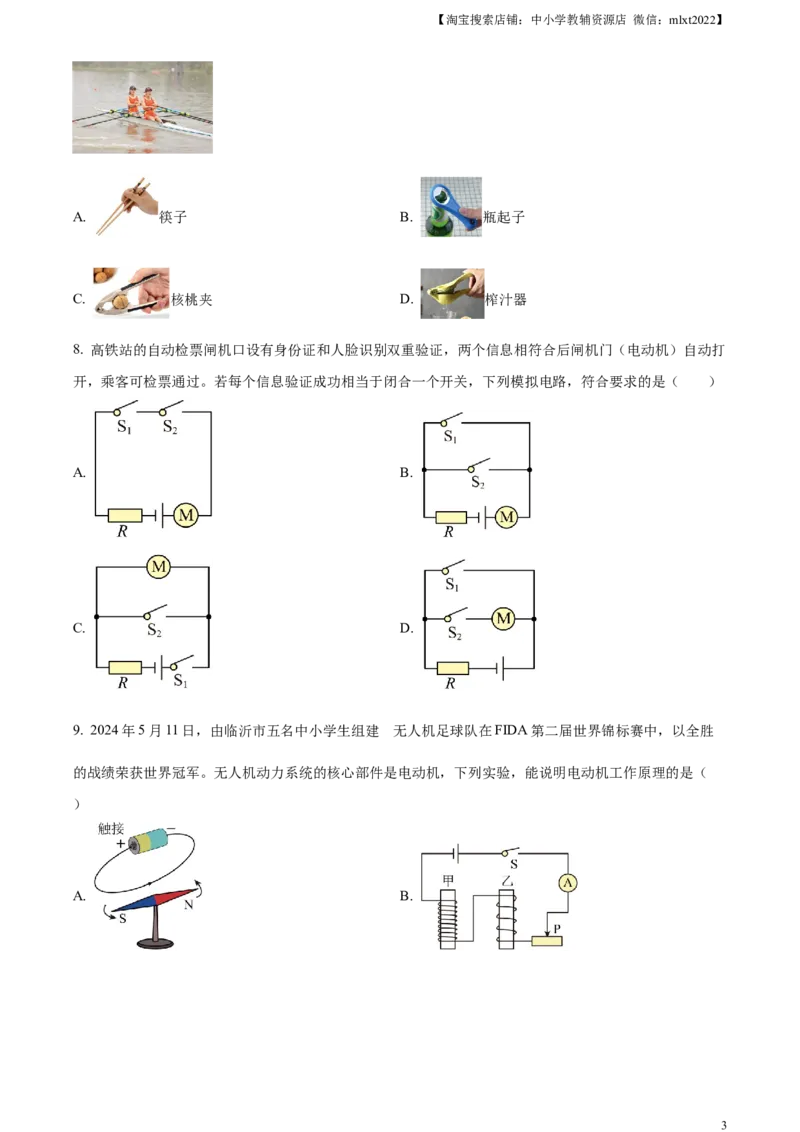 【淘宝搜索店铺：中小学教辅资源店 微信：mlxt2022】

A. 筷子

B. 瓶起子

C. 核桃夹

D. 榨汁器

8. 高铁站的自动检票闸机口设有身份证和人脸识别双重验证，两个信息相符合后闸机门（电动机）自动打开，乘客可检票通过。若每个信息验证成功相当于闭合一个开关，下列模拟电路，符合要求的是（　　）

A. $S_1$ $S_2$ $R$ M

B. $S_1$ $S_2$ $R$ M

C. M $S_2$ $R$ $S_1$

D. $S_1$ $S_2$ M $R$

9. 2024年5月11日，由临沂市五名中小学生组建　无人机足球队在FIDA第二届世界锦标赛中，以全胜的战绩荣获世界冠军。无人机动力系统的核心部件是电动机，下列实验，能说明电动机工作原理的是（　　）

A. 触接 + − S N

B. S 甲 乙 A P

3