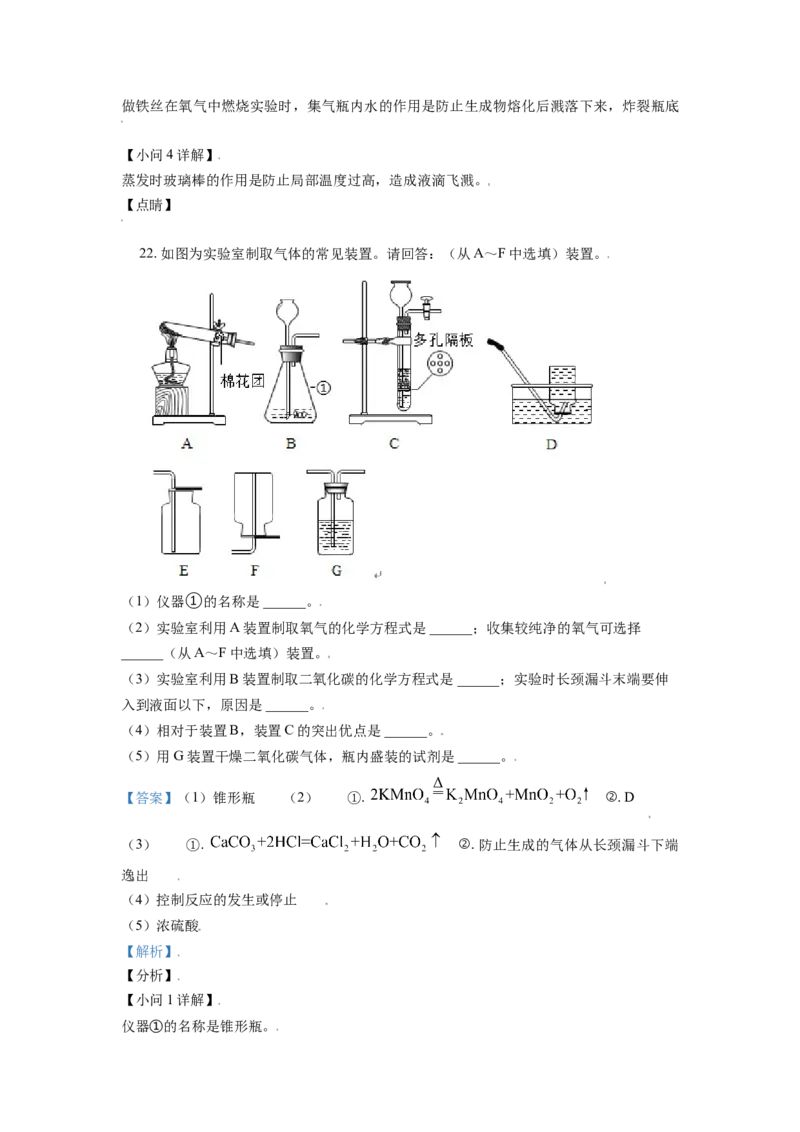 做铁丝在氧气中燃烧实验时，集气瓶内水的作用是防止生成物熔化后溅落下来，炸裂瓶底

【小问 4 详解】
蒸发时玻璃棒的作用是防止局部温度过高，造成液滴飞溅。
【点睛】

22. 如图为实验室制取气体的常见装置。请回答：（从 A～F 中选填）装置。

棉花团
①
多孔隔板
A B C D
E F G

（1）仪器①的名称是 ______。
（2）实验室利用 A 装置制取氧气的化学方程式是 ______；收集较纯净的氧气可选择 ______（从 A～F 中选填）装置。
（3）实验室利用 B 装置制取二氧化碳的化学方程式是 ______；实验时长颈漏斗末端要伸入到液面以下，原因是 ______。
（4）相对于装置 B，装置 C 的突出优点是 ______。
（5）用 G 装置干燥二氧化碳气体，瓶内盛装的试剂是 ______。

【答案】（1）锥形瓶 （2） ①. $2KMnO_4 \overset{\Delta}{=} K_2MnO_4+MnO_2+O_2\uparrow$ ②. D

（3） ①. $CaCO_3+2HCl=CaCl_2+H_2O+CO_2\uparrow$ ②. 防止生成的气体从长颈漏斗下端逸出
（4）控制反应的发生或停止
（5）浓硫酸
【解析】
【分析】
【小问 1 详解】
仪器①的名称是锥形瓶。