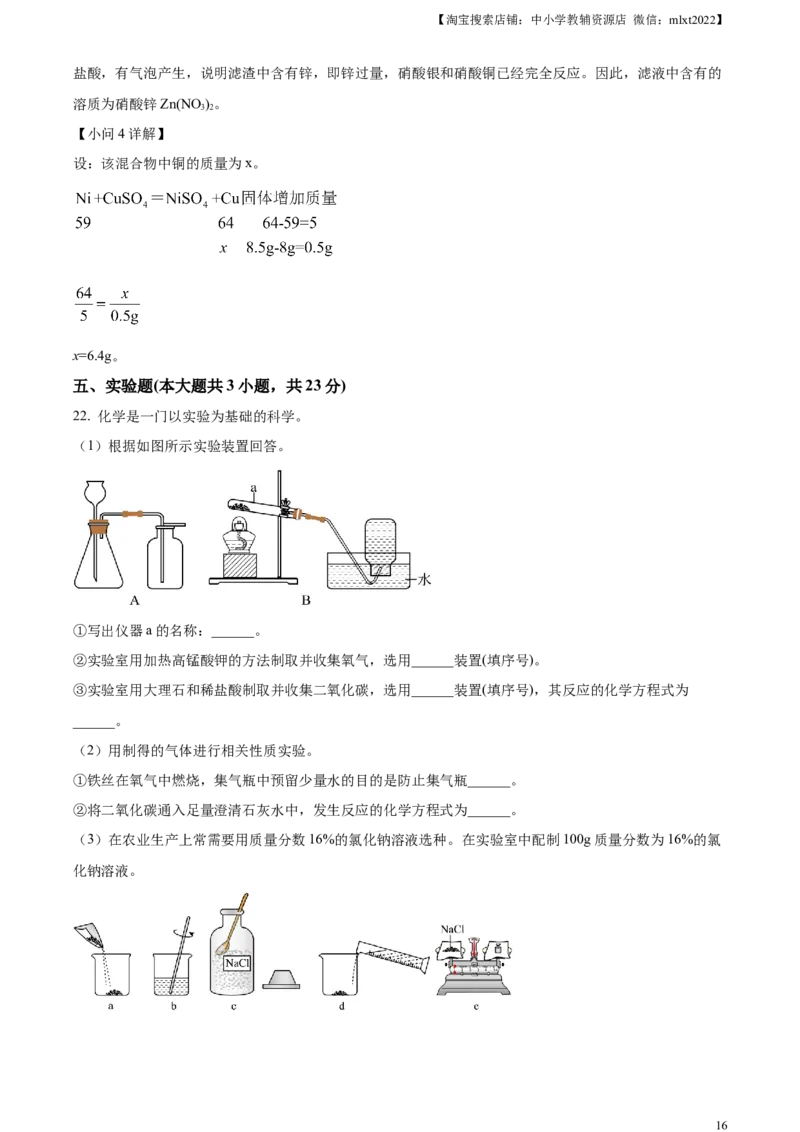 【淘宝搜索店铺：中小学教辅资源店 微信：mlxt2022】

盐酸，有气泡产生，说明滤渣中含有锌，即锌过量，硝酸银和硝酸铜已经完全反应。因此，滤液中含有的溶质为硝酸锌 $Zn(NO_3)_2$。

【小问 4 详解】

设：该混合物中铜的质量为 x。

$Ni + CuSO_4 = NiSO_4 + Cu$ 固体增加质量
59 64 64-59=5
$x$ 8.5g-8g=0.5g

$\frac{64}{5} = \frac{x}{0.5g}$

$x$=6.4g。

五、实验题(本大题共 3 小题，共 23 分)

22. 化学是一门以实验为基础的科学。

（1）根据如图所示实验装置回答。

a

水

A B

①写出仪器 a 的名称：______。

②实验室用加热高锰酸钾的方法制取并收集氧气，选用______装置(填序号)。

③实验室用大理石和稀盐酸制取并收集二氧化碳，选用______装置(填序号)，其反应的化学方程式为______。

（2）用制得的气体进行相关性质实验。

①铁丝在氧气中燃烧，集气瓶中预留少量水的目的是防止集气瓶______。

②将二氧化碳通入足量澄清石灰水中，发生反应的化学方程式为______。

（3）在农业生产上常需要用质量分数 16%的氯化钠溶液选种。在实验室中配制 100g 质量分数为 16%的氯化钠溶液。

NaCl NaCl

a b c d e

16