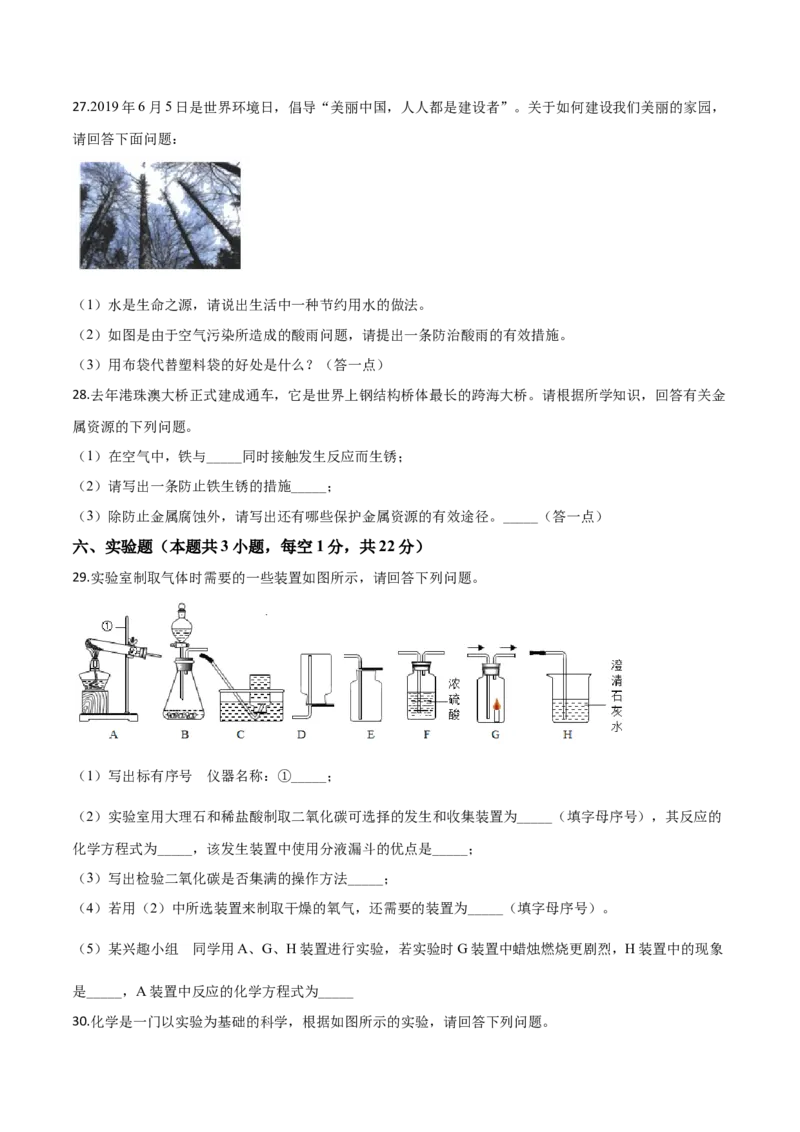 27.2019 年 6 月 5 日是世界环境日，倡导“美丽中国，人人都是建设者”。关于如何建设我们美丽的家园，请回答下面问题：

（1）水是生命之源，请说出生活中一种节约用水的做法。

（2）如图是由于空气污染所造成的酸雨问题，请提出一条防治酸雨的有效措施。

（3）用布袋代替塑料袋的好处是什么？（答一点）

28.去年港珠澳大桥正式建成通车，它是世界上钢结构桥体最长的跨海大桥。请根据所学知识，回答有关金属资源的下列问题。

（1）在空气中，铁与_____同时接触发生反应而生锈；

（2）请写出一条防止铁生锈的措施_____；

（3）除防止金属腐蚀外，请写出还有哪些保护金属资源的有效途径。_____（答一点）

六、实验题（本题共 3 小题，每空 1 分，共 22 分）

29.实验室制取气体时需要的一些装置如图所示，请回答下列问题。

①

浓硫酸

澄清石灰水

A B C D E F G H

（1）写出标有序号 仪器名称：①_____；

（2）实验室用大理石和稀盐酸制取二氧化碳可选择的发生和收集装置为_____（填字母序号），其反应的化学方程式为_____，该发生装置中使用分液漏斗的优点是_____；

（3）写出检验二氧化碳是否集满的操作方法_____；

（4）若用（2）中所选装置来制取干燥的氧气，还需要的装置为_____（填字母序号）。

（5）某兴趣小组 同学用 A、G、H 装置进行实验，若实验时 G 装置中蜡烛燃烧更剧烈，H 装置中的现象是_____，A 装置中反应的化学方程式为_____

30.化学是一门以实验为基础的科学，根据如图所示的实验，请回答下列问题。