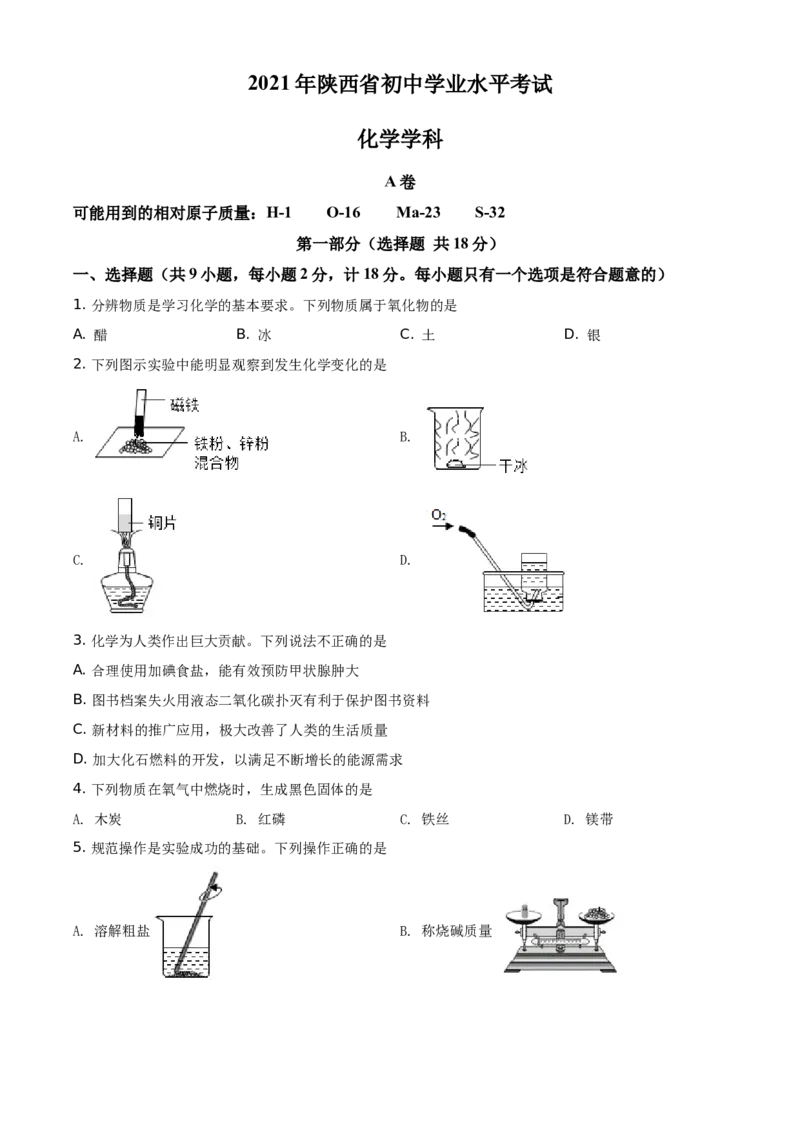 2021 年陕西省初中学业水平考试

化学学科

A 卷

可能用到的相对原子质量：H-1　O-16　Ma-23　S-32

第一部分（选择题 共 18 分）

一、选择题（共 9 小题，每小题 2 分，计 18 分。每小题只有一个选项是符合题意的）

1. 分辨物质是学习化学的基本要求。下列物质属于氧化物的是

A. 醋　B. 冰　C. 土　D. 银

2. 下列图示实验中能明显观察到发生化学变化的是

A. 磁铁 铁粉、锌粉混合物

B. 干冰

C. 铜片

D. $O_2$

3. 化学为人类作出巨大贡献。下列说法不正确的是

A. 合理使用加碘食盐，能有效预防甲状腺肿大

B. 图书档案失火用液态二氧化碳扑灭有利于保护图书资料

C. 新材料的推广应用，极大改善了人类的生活质量

D. 加大化石燃料的开发，以满足不断增长的能源需求

4. 下列物质在氧气中燃烧时，生成黑色固体的是

A. 木炭　B. 红磷　C. 铁丝　D. 镁带

5. 规范操作是实验成功的基础。下列操作正确的是

A. 溶解粗盐

B. 称烧碱质量