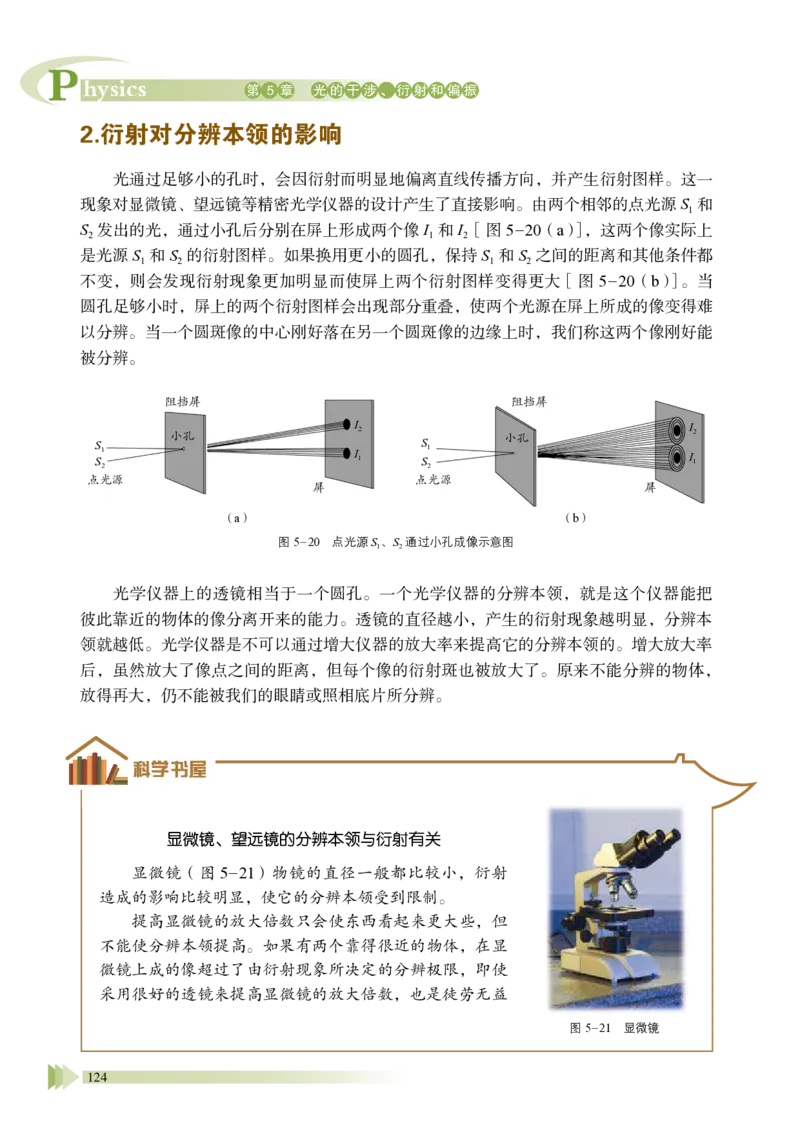 Physics 第5章 光的干涉、衍射和偏振

2.衍射对分辨本领的影响

光通过足够小的孔时，会因衍射而明显地偏离直线传播方向，并产生衍射图样。这一现象对显微镜、望远镜等精密光学仪器的设计产生了直接影响。由两个相邻的点光源 $S_1$ 和 $S_2$ 发出的光，通过小孔后分别在屏上形成两个像 $I_1$ 和 $I_2$［图 5-20（a）］，这两个像实际上是光源 $S_1$ 和 $S_2$ 的衍射图样。如果换用更小的圆孔，保持 $S_1$ 和 $S_2$ 之间的距离和其他条件都不变，则会发现衍射现象更加明显而使屏上两个衍射图样变得更大［图 5-20（b）］。当圆孔足够小时，屏上的两个衍射图样会出现部分重叠，使两个光源在屏上所成的像变得难以分辨。当一个圆斑像的中心刚好落在另一个圆斑像的边缘上时，我们称这两个像刚好能被分辨。

阻挡屏 小孔 $S_1$ $S_2$ 点光源 $I_2$ $I_1$ 屏
（a）
阻挡屏 小孔 $S_1$ $S_2$ 点光源 $I_2$ $I_1$ 屏
（b）
图 5-20 点光源 $S_1$、$S_2$ 通过小孔成像示意图

光学仪器上的透镜相当于一个圆孔。一个光学仪器的分辨本领，就是这个仪器能把彼此靠近的物体的像分离开来的能力。透镜的直径越小，产生的衍射现象越明显，分辨本领就越低。光学仪器是不可以通过增大仪器的放大率来提高它的分辨本领的。增大放大率后，虽然放大了像点之间的距离，但每个像的衍射斑也被放大了。原来不能分辨的物体，放得再大，仍不能被我们的眼睛或照相底片所分辨。

科学书屋

显微镜、望远镜的分辨本领与衍射有关

显微镜（图 5-21）物镜的直径一般都比较小，衍射造成的影响比较明显，使它的分辨本领受到限制。

提高显微镜的放大倍数只会使东西看起来更大些，但不能使分辨本领提高。如果有两个靠得很近的物体，在显微镜上成的像超过了由衍射现象所决定的分辨极限，即使采用很好的透镜来提高显微镜的放大倍数，也是徒劳无益

图 5-21 显微镜

124