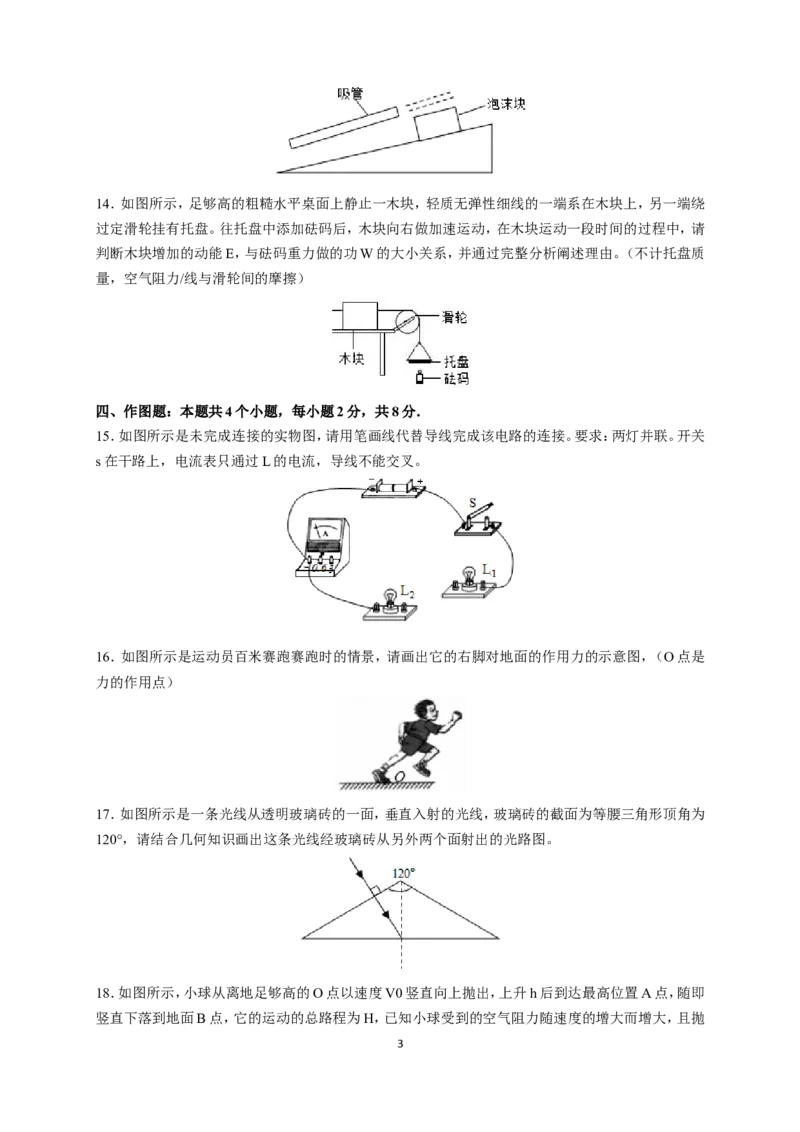 吸管

泡沫块

14. 如图所示，足够高的粗糙水平桌面上静止一木块，轻质无弹性细线的一端系在木块上，另一端绕过定滑轮挂有托盘。往托盘中添加砝码后，木块向右做加速运动，在木块运动一段时间的过程中，请判断木块增加的动能 E，与砝码重力做的功 W 的大小关系，并通过完整分析阐述理由。（不计托盘质量，空气阻力/线与滑轮间的摩擦）

滑轮

木块

托盘

砝码

四、作图题：本题共 4 个小题，每小题 2 分，共 8 分.

15. 如图所示是未完成连接的实物图，请用笔画线代替导线完成该电路的连接。要求：两灯并联。开关 s 在干路上，电流表只通过 L 的电流，导线不能交叉。

S

A

$L_1$

$L_2$

16. 如图所示是运动员百米赛跑赛跑时的情景，请画出它的右脚对地面的作用力的示意图，（O 点是力的作用点）

17. 如图所示是一条光线从透明玻璃砖的一面，垂直入射的光线，玻璃砖的截面为等腰三角形顶角为 120°，请结合几何知识画出这条光线经玻璃砖从另外两个面射出的光路图。

120°

18. 如图所示，小球从离地足够高的 O 点以速度 V0 竖直向上抛出，上升 h 后到达最高位置 A 点，随即竖直下落到地面 B 点，它的运动的总路程为 H，已知小球受到的空气阻力随速度的增大而增大，且抛

3