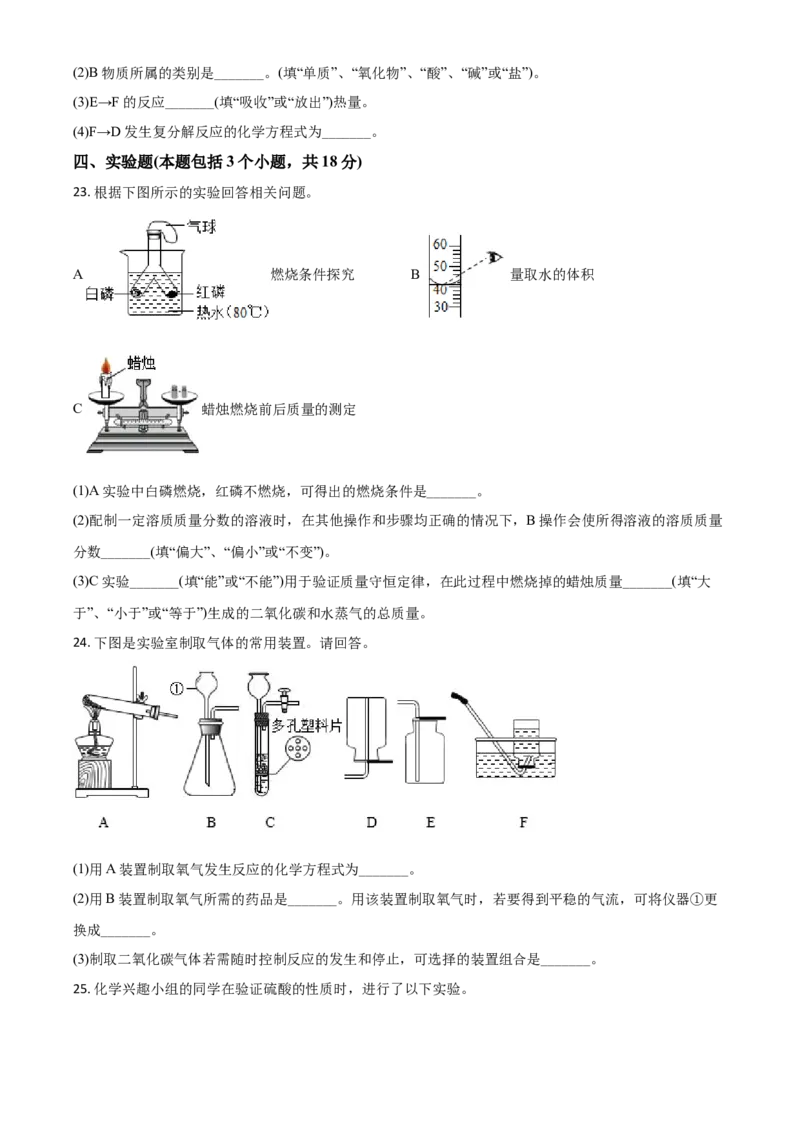 (2)B 物质所属的类别是_______。(填“单质”、“氧化物”、“酸”、“碱”或“盐”)。

(3)E→F 的反应_______(填“吸收”或“放出”)热量。

(4)F→D 发生复分解反应的化学方程式为_______。

四、实验题(本题包括 3 个小题，共 18 分)

23. 根据下图所示的实验回答相关问题。

A 气球 白磷 红磷 热水(80℃) 燃烧条件探究

B 60 50 40 30 量取水的体积

C 蜡烛 蜡烛燃烧前后质量的测定

(1)A 实验中白磷燃烧，红磷不燃烧，可得出的燃烧条件是_______。

(2)配制一定溶质质量分数的溶液时，在其他操作和步骤均正确的情况下，B 操作会使所得溶液的溶质质量分数_______(填“偏大”、“偏小”或“不变”)。

(3)C 实验_______(填“能”或“不能”)用于验证质量守恒定律，在此过程中燃烧掉的蜡烛质量_______(填“大于”、“小于”或“等于”)生成的二氧化碳和水蒸气的总质量。

24. 下图是实验室制取气体的常用装置。请回答。

① 多孔塑料片

A B C D E F

(1)用 A 装置制取氧气发生反应的化学方程式为_______。

(2)用 B 装置制取氧气所需的药品是_______。用该装置制取氧气时，若要得到平稳的气流，可将仪器①更换成_______。

(3)制取二氧化碳气体若需随时控制反应的发生和停止，可选择的装置组合是_______。

25. 化学兴趣小组的同学在验证硫酸的性质时，进行了以下实验。