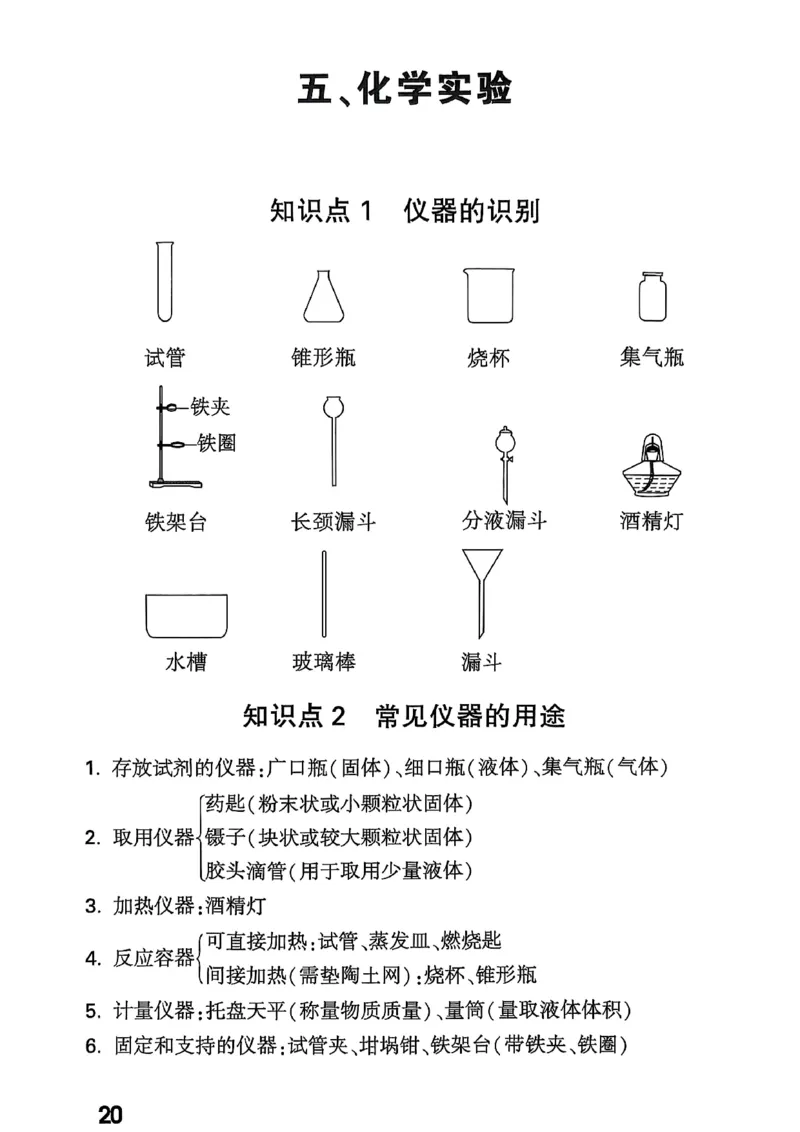 五、化学实验

知识点 1 仪器的识别

试管 锥形瓶 烧杯 集气瓶

铁夹

铁圈

铁架台 长颈漏斗 分液漏斗 酒精灯

水槽 玻璃棒 漏斗

知识点 2 常见仪器的用途

1. 存放试剂的仪器：广口瓶（固体）、细口瓶（液体）、集气瓶（气体）

2. 取用仪器 药匙（粉末状或小颗粒状固体） 镊子（块状或较大颗粒状固体） 胶头滴管（用于取用少量液体）

3. 加热仪器：酒精灯

4. 反应容器 可直接加热：试管、蒸发皿、燃烧匙 间接加热（需垫陶土网）：烧杯、锥形瓶

5. 计量仪器：托盘天平（称量物质质量）、量筒（量取液体体积）

6. 固定和支持的仪器：试管夹、坩埚钳、铁架台（带铁夹、铁圈）

20