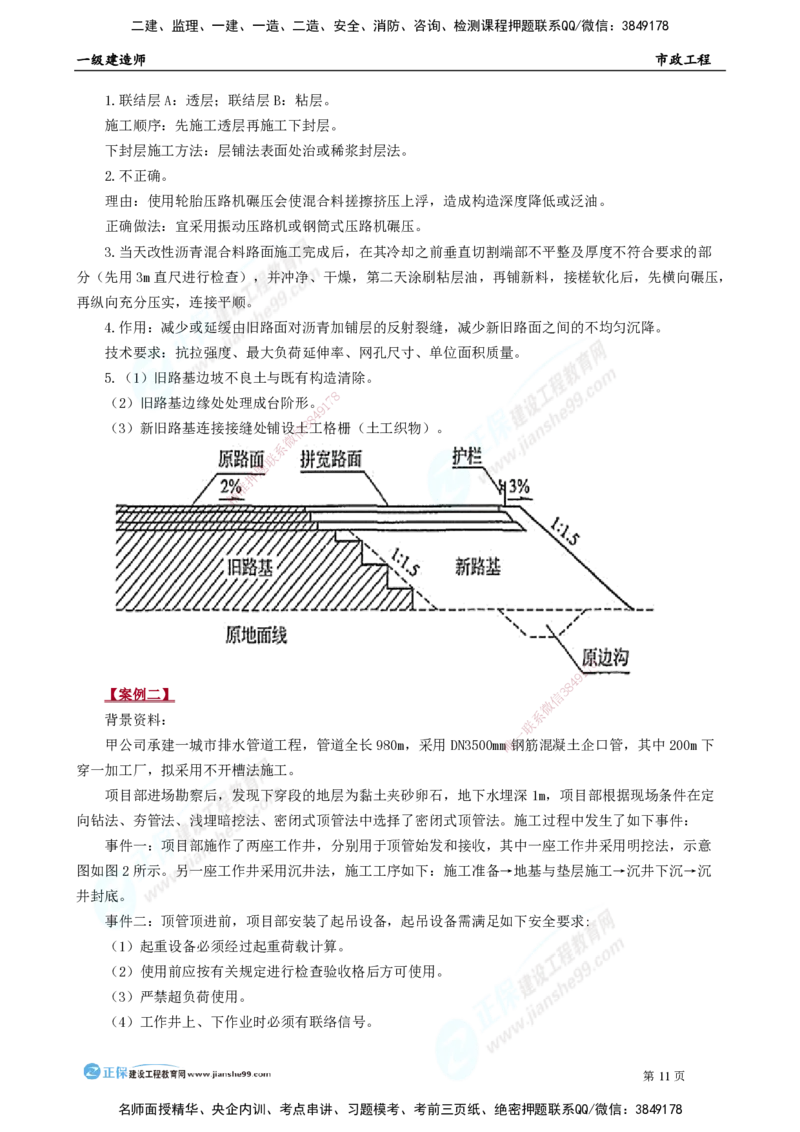 二建、监理、一建、一造、二造、安全、消防、咨询、检测课程押题联系QQ/微信：3849178

一级建造师　　市政工程

1.联结层 A：透层；联结层 B：粘层。
施工顺序：先施工透层再施工下封层。
下封层施工方法：层铺法表面处治或稀浆封层法。
2.不正确。
理由：使用轮胎压路机碾压会使混合料搓擦挤压上浮，造成构造深度降低或泛油。
正确做法：宜采用振动压路机或钢筒式压路机碾压。
3.当天改性沥青混合料路面施工完成后，在其冷却之前垂直切割端部不平整及厚度不符合要求的部分（先用 3m 直尺进行检查），并冲净、干燥，第二天涂刷粘层油，再铺新料，接槎软化后，先横向碾压，再纵向充分压实，连接平顺。
4.作用：减少或延缓由旧路面对沥青加铺层的反射裂缝，减少新旧路面之间的不均匀沉降。
技术要求：抗拉强度、最大负荷延伸率、网孔尺寸、单位面积质量。
5.（1）旧路基边坡不良土与既有构造清除。
（2）旧路基边缘处处理成台阶形。
（3）新旧路基连接接缝处铺设土工格栅（土工织物）。

原路面
2%
拼宽路面
护栏
3%
1:1.5
旧路基
1:1.5
新路基
原地面线
原边沟

【案例二】
背景资料：
甲公司承建一城市排水管道工程，管道全长 980m，采用 DN3500mm 钢筋混凝土企口管，其中 200m 下穿一加工厂，拟采用不开槽法施工。
项目部进场勘察后，发现下穿段的地层为黏土夹砂卵石，地下水埋深 1m，项目部根据现场条件在定向钻法、夯管法、浅埋暗挖法、密闭式顶管法中选择了密闭式顶管法。施工过程中发生了如下事件：
事件一：项目部施作了两座工作井，分别用于顶管始发和接收，其中一座工作井采用明挖法，示意图如图 2 所示。另一座工作井采用沉井法，施工工序如下：施工准备→地基与垫层施工→沉井下沉→沉井封底。
事件二：顶管顶进前，项目部安装了起吊设备，起吊设备需满足如下安全要求：
（1）起重设备必须经过起重荷载计算。
（2）使用前应按有关规定进行检查验收格后方可使用。
（3）严禁超负荷使用。
（4）工作井上、下作业时必须有联络信号。

正保 建设工程教育网 www.jianshe99.com　　第 11 页

名师面授精华、央企内训、考点串讲、习题模考、考前三页纸、绝密押题联系QQ/微信：3849178