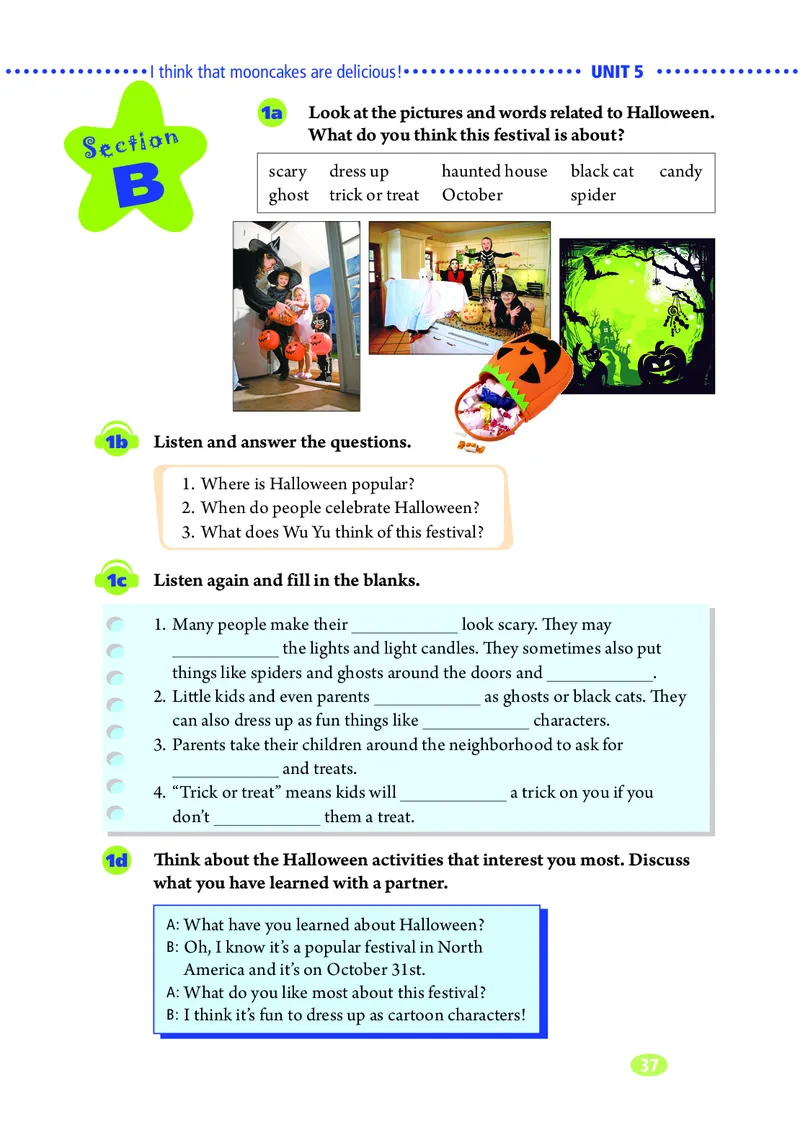 I think that mooncakes are delicious! UNIT 5

Section B

1a Look at the pictures and words related to Halloween. What do you think this festival is about?

| scary | dress up | haunted house | black cat | candy |
|---|---|---|---|---|
| ghost | trick or treat | October | spider | |

1b Listen and answer the questions.

1. Where is Halloween popular?
2. When do people celebrate Halloween?
3. What does Wu Yu think of this festival?

1c Listen again and fill in the blanks.

1. Many people make their ____________ look scary. They may ____________ the lights and light candles. They sometimes also put things like spiders and ghosts around the doors and ____________.
2. Little kids and even parents ____________ as ghosts or black cats. They can also dress up as fun things like ____________ characters.
3. Parents take their children around the neighborhood to ask for ____________ and treats.
4. "Trick or treat" means kids will ____________ a trick on you if you don't ____________ them a treat.

1d Think about the Halloween activities that interest you most. Discuss what you have learned with a partner.

A: What have you learned about Halloween?
B: Oh, I know it's a popular festival in North America and it's on October 31st.
A: What do you like most about this festival?
B: I think it's fun to dress up as cartoon characters!

37