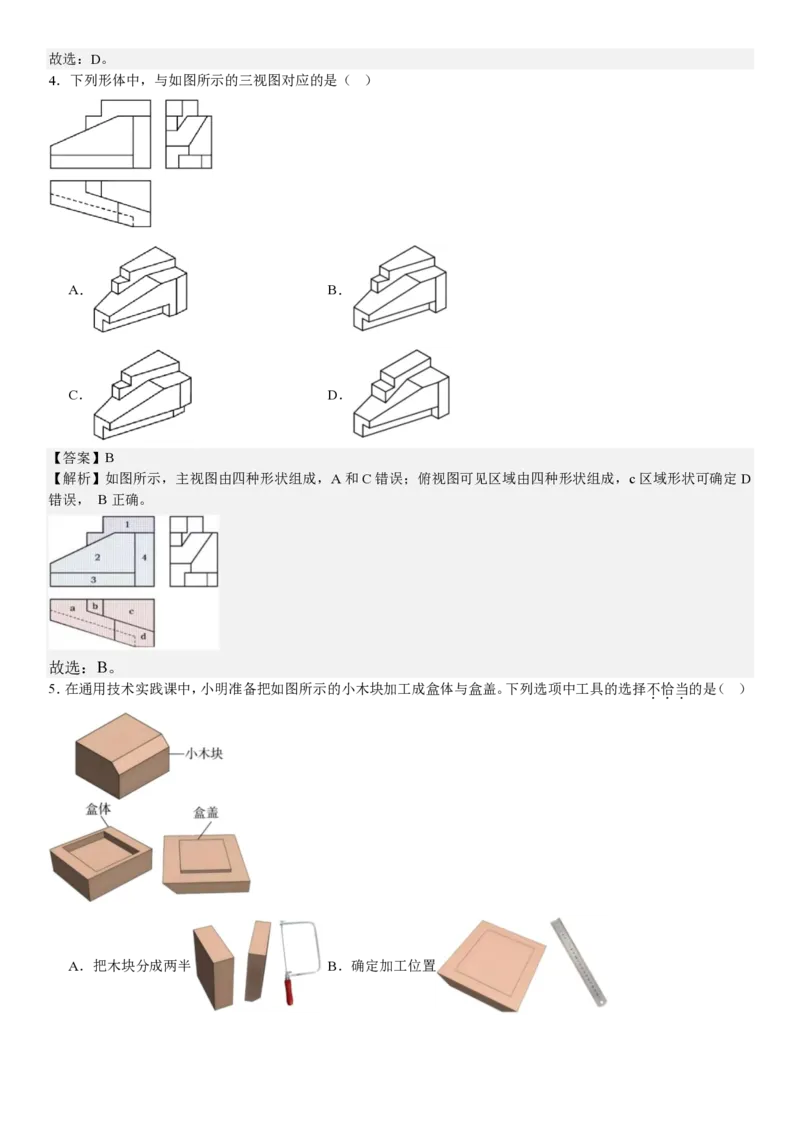 故选：D。

4．下列形体中，与如图所示的三视图对应的是（　）

A.

B.

C.

D.

【答案】B

【解析】如图所示，主视图由四种形状组成，A 和 C 错误；俯视图可见区域由四种形状组成，c 区域形状可确定 D 错误， B 正确。

1
2
4
3
a
b
c
d

故选：B。

5．在通用技术实践课中，小明准备把如图所示的小木块加工成盒体与盒盖。下列选项中工具的选择不恰当的是（　）

小木块

盒体

盒盖

A．把木块分成两半

B．确定加工位置