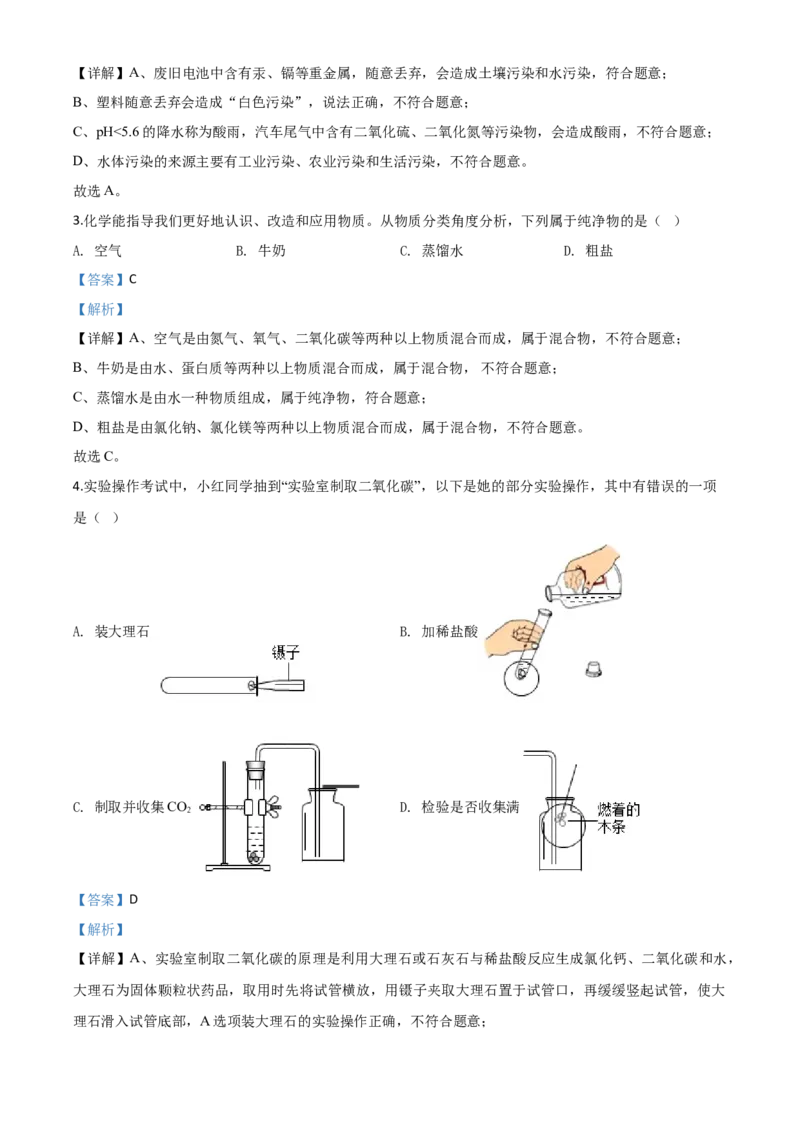 【详解】A、废旧电池中含有汞、镉等重金属，随意丢弃，会造成土壤污染和水污染，符合题意；

B、塑料随意丢弃会造成“白色污染”，说法正确，不符合题意；

C、pH<5.6 的降水称为酸雨，汽车尾气中含有二氧化硫、二氧化氮等污染物，会造成酸雨，不符合题意；

D、水体污染的来源主要有工业污染、农业污染和生活污染，不符合题意。

故选 A。

3.化学能指导我们更好地认识、改造和应用物质。从物质分类角度分析，下列属于纯净物的是（ ）

A. 空气　　B. 牛奶　　C. 蒸馏水　　D. 粗盐

【答案】C

【解析】

【详解】A、空气是由氮气、氧气、二氧化碳等两种以上物质混合而成，属于混合物，不符合题意；

B、牛奶是由水、蛋白质等两种以上物质混合而成，属于混合物，不符合题意；

C、蒸馏水是由水一种物质组成，属于纯净物，符合题意；

D、粗盐是由氯化钠、氯化镁等两种以上物质混合而成，属于混合物，不符合题意。

故选 C。

4.实验操作考试中，小红同学抽到“实验室制取二氧化碳”，以下是她的部分实验操作，其中有错误的一项是（ ）

A. 装大理石　镊子

B. 加稀盐酸

C. 制取并收集 $CO_2$

D. 检验是否收集满　燃着的木条

【答案】D

【解析】

【详解】A、实验室制取二氧化碳的原理是利用大理石或石灰石与稀盐酸反应生成氯化钙、二氧化碳和水，大理石为固体颗粒状药品，取用时先将试管横放，用镊子夹取大理石置于试管口，再缓缓竖起试管，使大理石滑入试管底部，A 选项装大理石的实验操作正确，不符合题意；