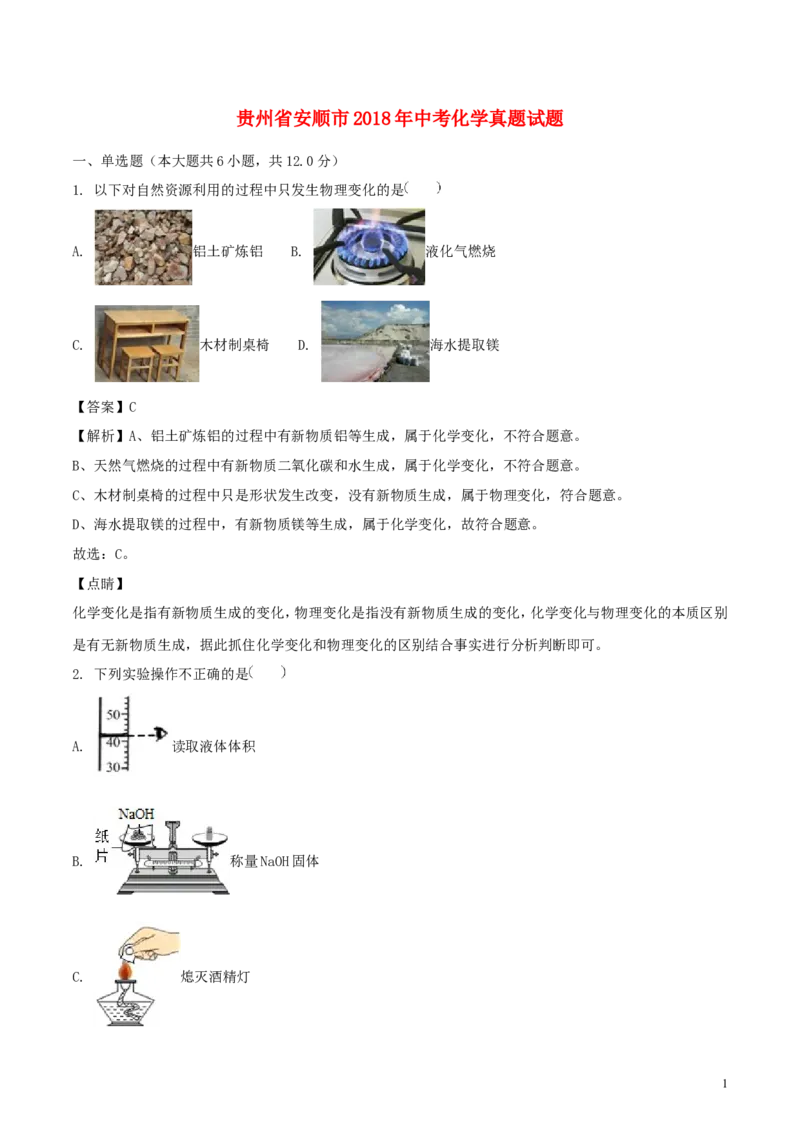 贵州省安顺市2018年中考化学真题试题

一、单选题（本大题共6小题，共12.0分）

1. 以下对自然资源利用的过程中只发生物理变化的是(　　)

A. 铝土矿炼铝　B. 液化气燃烧

C. 木材制桌椅　D. 海水提取镁

【答案】C

【解析】A、铝土矿炼铝的过程中有新物质铝等生成，属于化学变化，不符合题意。

B、天然气燃烧的过程中有新物质二氧化碳和水生成，属于化学变化，不符合题意。

C、木材制桌椅的过程中只是形状发生改变，没有新物质生成，属于物理变化，符合题意。

D、海水提取镁的过程中，有新物质镁等生成，属于化学变化，故符合题意。

故选：C。

【点睛】

化学变化是指有新物质生成的变化，物理变化是指没有新物质生成的变化，化学变化与物理变化的本质区别是有无新物质生成，据此抓住化学变化和物理变化的区别结合事实进行分析判断即可。

2. 下列实验操作不正确的是(　　)

A. 50 40 30 读取液体体积

B. NaOH 纸片 称量NaOH固体

C. 熄灭酒精灯

1