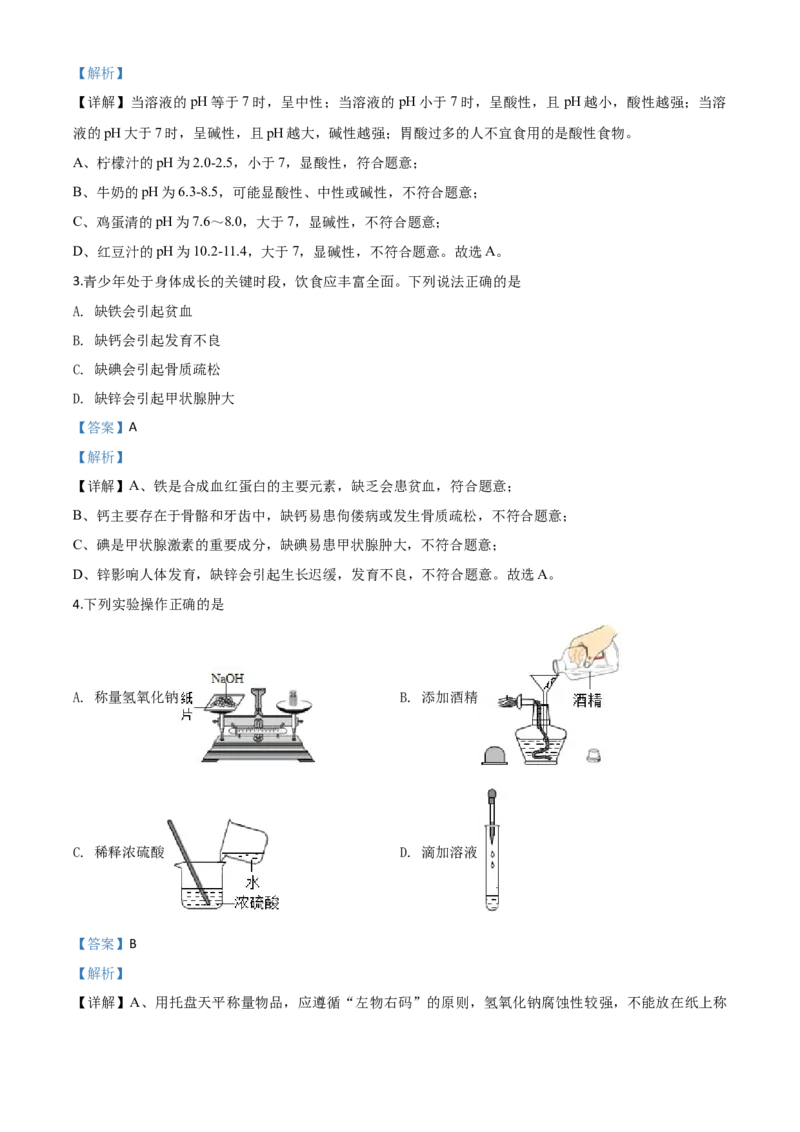 【解析】

【详解】当溶液的 pH 等于 7 时，呈中性；当溶液的 pH 小于 7 时，呈酸性，且 pH 越小，酸性越强；当溶液的 pH 大于 7 时，呈碱性，且 pH 越大，碱性越强；胃酸过多的人不宜食用的是酸性食物。

A、柠檬汁的 pH 为 2.0-2.5，小于 7，显酸性，符合题意；

B、牛奶的 pH 为 6.3-8.5，可能显酸性、中性或碱性，不符合题意；

C、鸡蛋清的 pH 为 7.6～8.0，大于 7，显碱性，不符合题意；

D、红豆汁的 pH 为 10.2-11.4，大于 7，显碱性，不符合题意。故选 A。

3.青少年处于身体成长的关键时段，饮食应丰富全面。下列说法正确的是

A. 缺铁会引起贫血

B. 缺钙会引起发育不良

C. 缺碘会引起骨质疏松

D. 缺锌会引起甲状腺肿大

【答案】A

【解析】

【详解】A、铁是合成血红蛋白的主要元素，缺乏会患贫血，符合题意；

B、钙主要存在于骨骼和牙齿中，缺钙易患佝偻病或发生骨质疏松，不符合题意；

C、碘是甲状腺激素的重要成分，缺碘易患甲状腺肿大，不符合题意；

D、锌影响人体发育，缺锌会引起生长迟缓，发育不良，不符合题意。故选 A。

4.下列实验操作正确的是

A. 称量氢氧化钠 NaOH 纸片

B. 添加酒精 酒精

C. 稀释浓硫酸 水 浓硫酸

D. 滴加溶液

【答案】B

【解析】

【详解】A、用托盘天平称量物品，应遵循“左物右码”的原则，氢氧化钠腐蚀性较强，不能放在纸上称