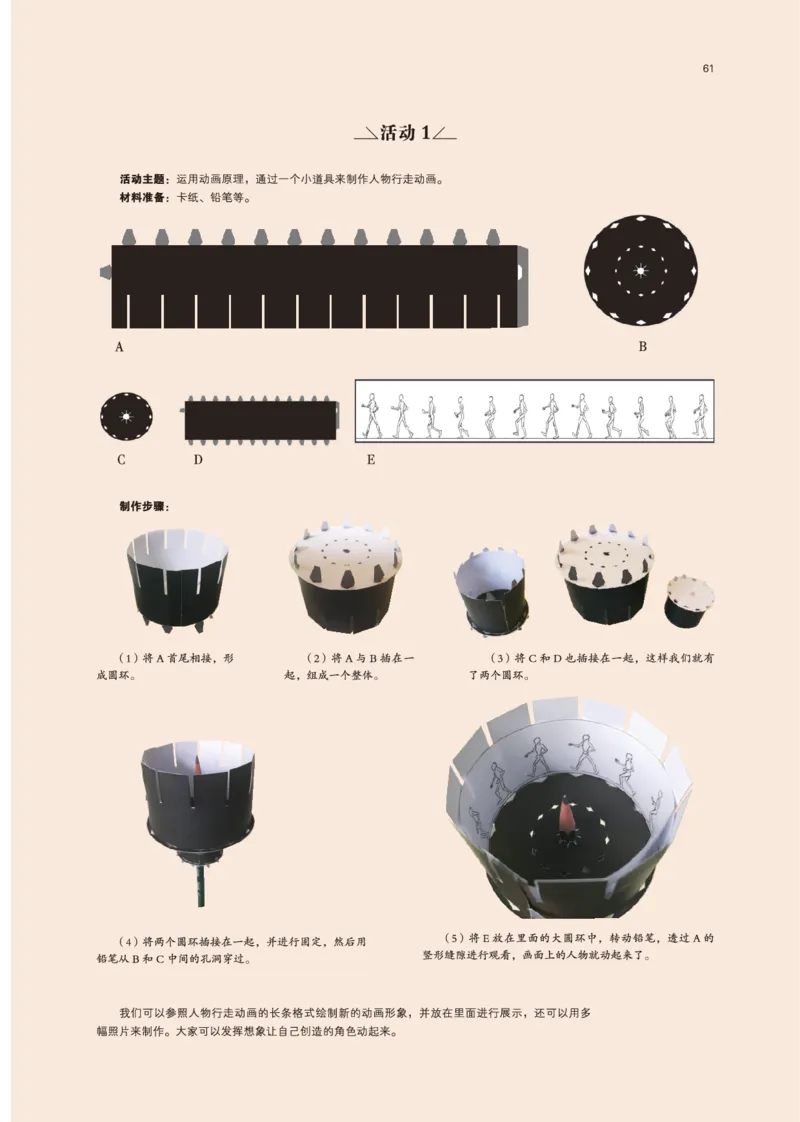 61

活动 1

活动主题：运用动画原理，通过一个小道具来制作人物行走动画。
材料准备：卡纸、铅笔等。

A

B

C

D

E

制作步骤：

（1）将 A 首尾相接，形成圆环。

（2）将 A 与 B 插在一起，组成一个整体。

（3）将 C 和 D 也插接在一起，这样我们就有了两个圆环。

（4）将两个圆环插接在一起，并进行固定，然后用铅笔从 B 和 C 中间的孔洞穿过。

（5）将 E 放在里面的大圆环中，转动铅笔，透过 A 的竖形缝隙进行观看，画面上的人物就动起来了。

我们可以参照人物行走动画的长条格式绘制新的动画形象，并放在里面进行展示，还可以用多幅照片来制作。大家可以发挥想象让自己创造的角色动起来。