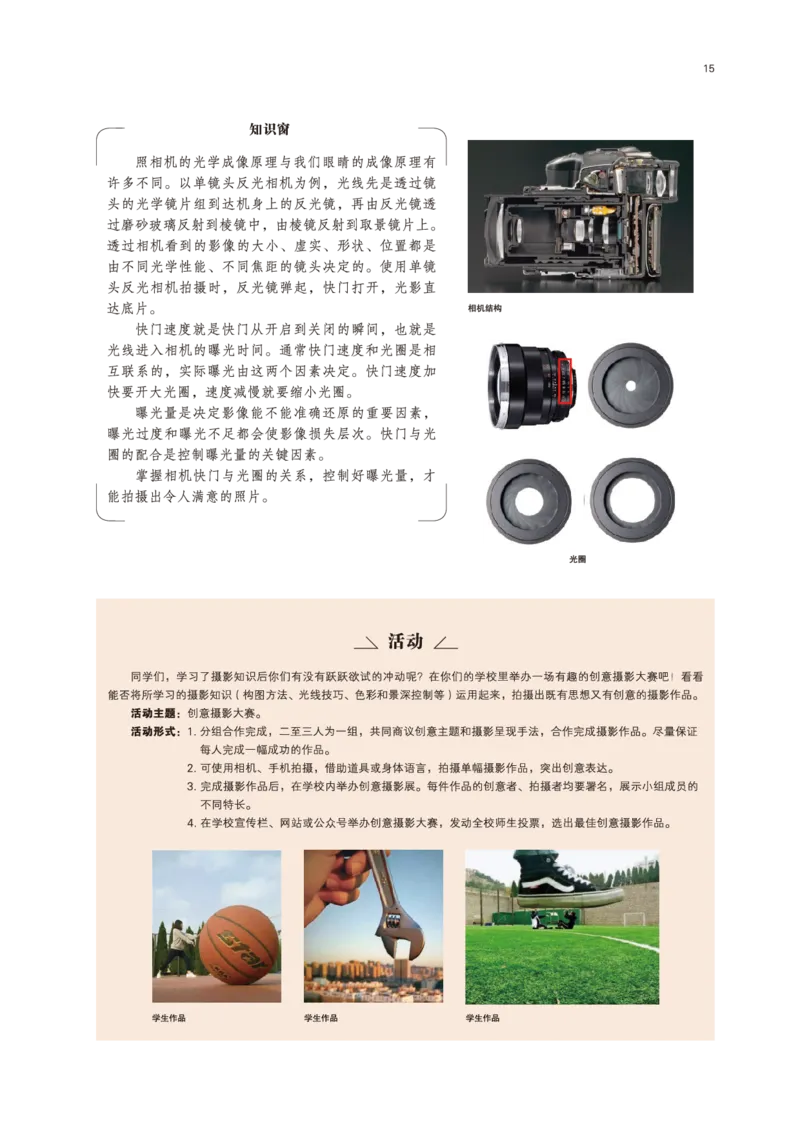 15

知识窗

照相机的光学成像原理与我们眼睛的成像原理有许多不同。以单镜头反光相机为例，光线先是透过镜头的光学镜片组到达机身上的反光镜，再由反光镜透过磨砂玻璃反射到棱镜中，由棱镜反射到取景镜片上。透过相机看到的影像的大小、虚实、形状、位置都是由不同光学性能、不同焦距的镜头决定的。使用单镜头反光相机拍摄时，反光镜弹起，快门打开，光影直达底片。

快门速度就是快门从开启到关闭的瞬间，也就是光线进入相机的曝光时间。通常快门速度和光圈是相互联系的，实际曝光由这两个因素决定。快门速度加快要开大光圈，速度减慢就要缩小光圈。

曝光量是决定影像能不能准确还原的重要因素，曝光过度和曝光不足都会使影像损失层次。快门与光圈的配合是控制曝光量的关键因素。

掌握相机快门与光圈的关系，控制好曝光量，才能拍摄出令人满意的照片。

相机结构

光圈

活动

同学们，学习了摄影知识后你们有没有跃跃欲试的冲动呢？在你们的学校里举办一场有趣的创意摄影大赛吧！看看能否将所学习的摄影知识（构图方法、光线技巧、色彩和景深控制等）运用起来，拍摄出既有思想又有创意的摄影作品。

活动主题：创意摄影大赛。

活动形式：1. 分组合作完成，二至三人为一组，共同商议创意主题和摄影呈现手法，合作完成摄影作品。尽量保证每人完成一幅成功的作品。

2. 可使用相机、手机拍摄，借助道具或身体语言，拍摄单幅摄影作品，突出创意表达。

3. 完成摄影作品后，在学校内举办创意摄影展。每件作品的创意者、拍摄者均要署名，展示小组成员的不同特长。

4. 在学校宣传栏、网站或公众号举办创意摄影大赛，发动全校师生投票，选出最佳创意摄影作品。

学生作品

学生作品

学生作品