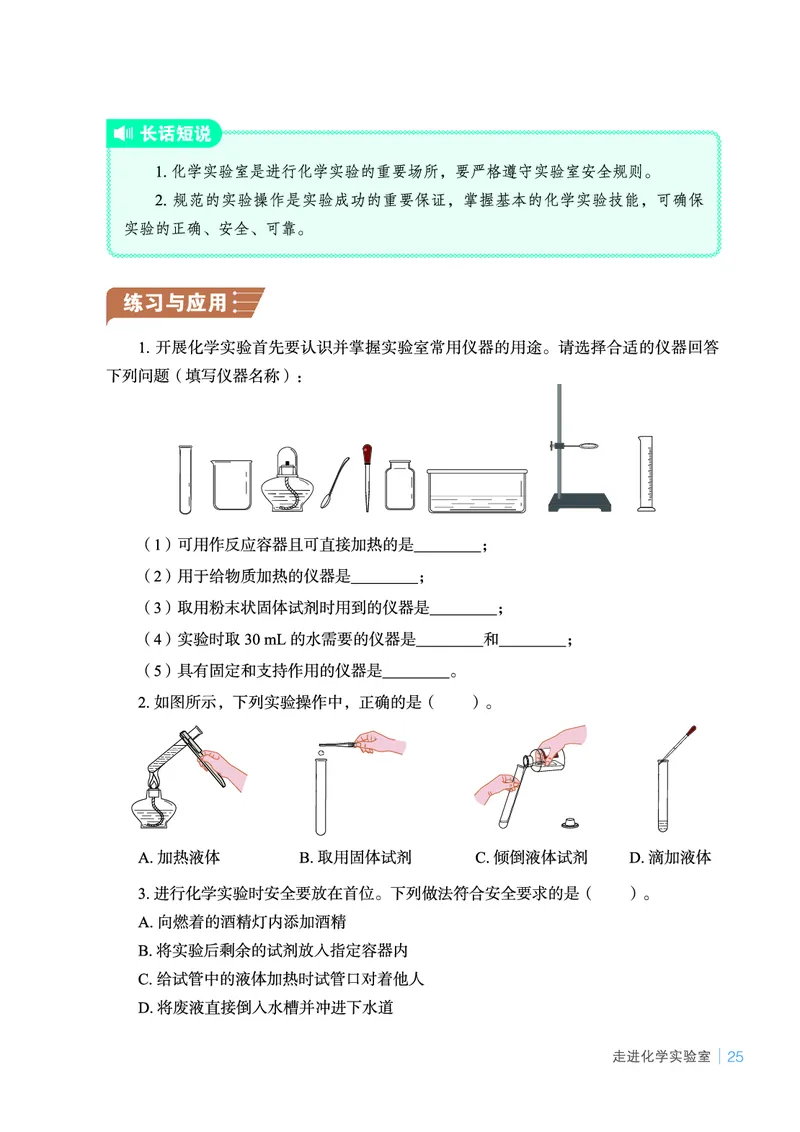 长话短说

1. 化学实验室是进行化学实验的重要场所，要严格遵守实验室安全规则。

2. 规范的实验操作是实验成功的重要保证，掌握基本的化学实验技能，可确保实验的正确、安全、可靠。

练习与应用

1. 开展化学实验首先要认识并掌握实验室常用仪器的用途。请选择合适的仪器回答下列问题（填写仪器名称）：

（1）可用作反应容器且可直接加热的是________；

（2）用于给物质加热的仪器是________；

（3）取用粉末状固体试剂时用到的仪器是________；

（4）实验时取 30 mL 的水需要的仪器是________和________；

（5）具有固定和支持作用的仪器是________。

2. 如图所示，下列实验操作中，正确的是（　　）。

A. 加热液体　　B. 取用固体试剂　　C. 倾倒液体试剂　　D. 滴加液体

3. 进行化学实验时安全要放在首位。下列做法符合安全要求的是（　　）。

A. 向燃着的酒精灯内添加酒精

B. 将实验后剩余的试剂放入指定容器内

C. 给试管中的液体加热时试管口对着他人

D. 将废液直接倒入水槽并冲进下水道

走进化学实验室 | 25