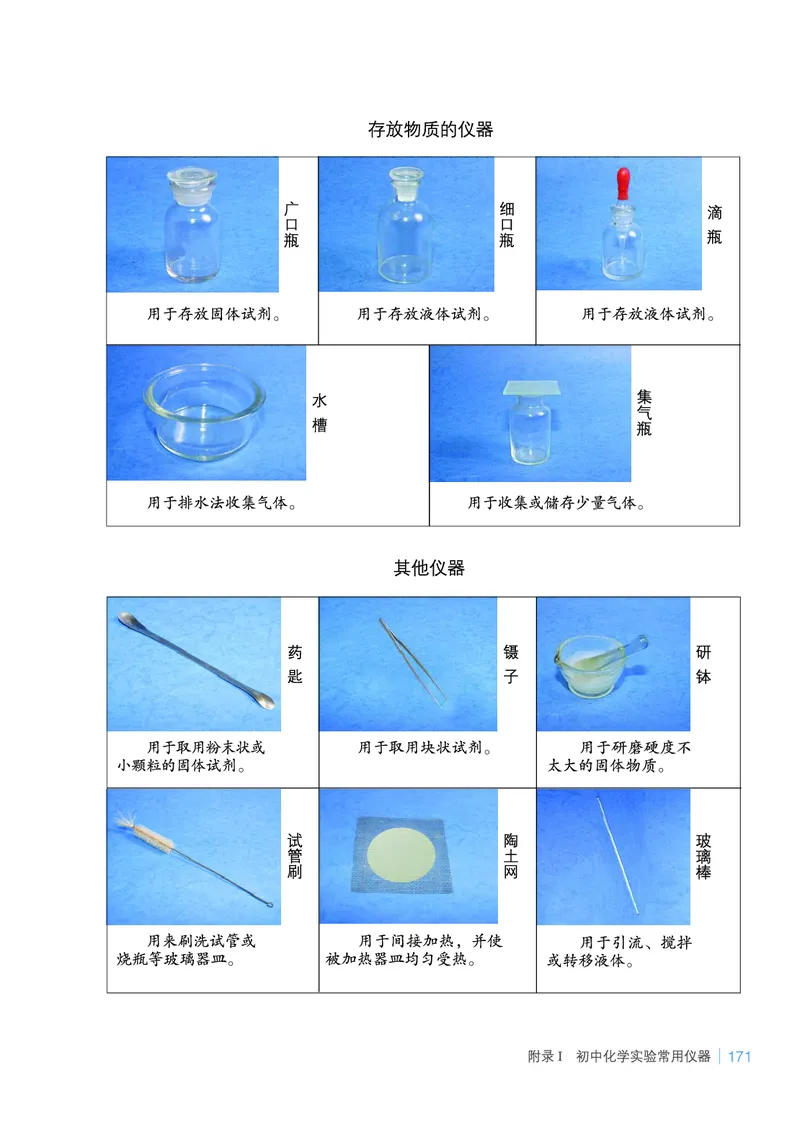 存放物质的仪器

| 广口瓶 | 细口瓶 | 滴瓶 |
|---|---|---|
| 用于存放固体试剂。 | 用于存放液体试剂。 | 用于存放液体试剂。 |

| 水槽 | 集气瓶 |
|---|---|
| 用于排水法收集气体。 | 用于收集或储存少量气体。 |

其他仪器

| 药匙 | 镊子 | 研钵 |
|---|---|---|
| 用于取用粉末状或小颗粒的固体试剂。 | 用于取用块状试剂。 | 用于研磨硬度不太大的固体物质。 |
| 试管刷 | 陶土网 | 玻璃棒 |
| 用来刷洗试管或烧瓶等玻璃器皿。 | 用于间接加热，并使被加热器皿均匀受热。 | 用于引流、搅拌或转移液体。 |

附录 I 初中化学实验常用仪器 | 171