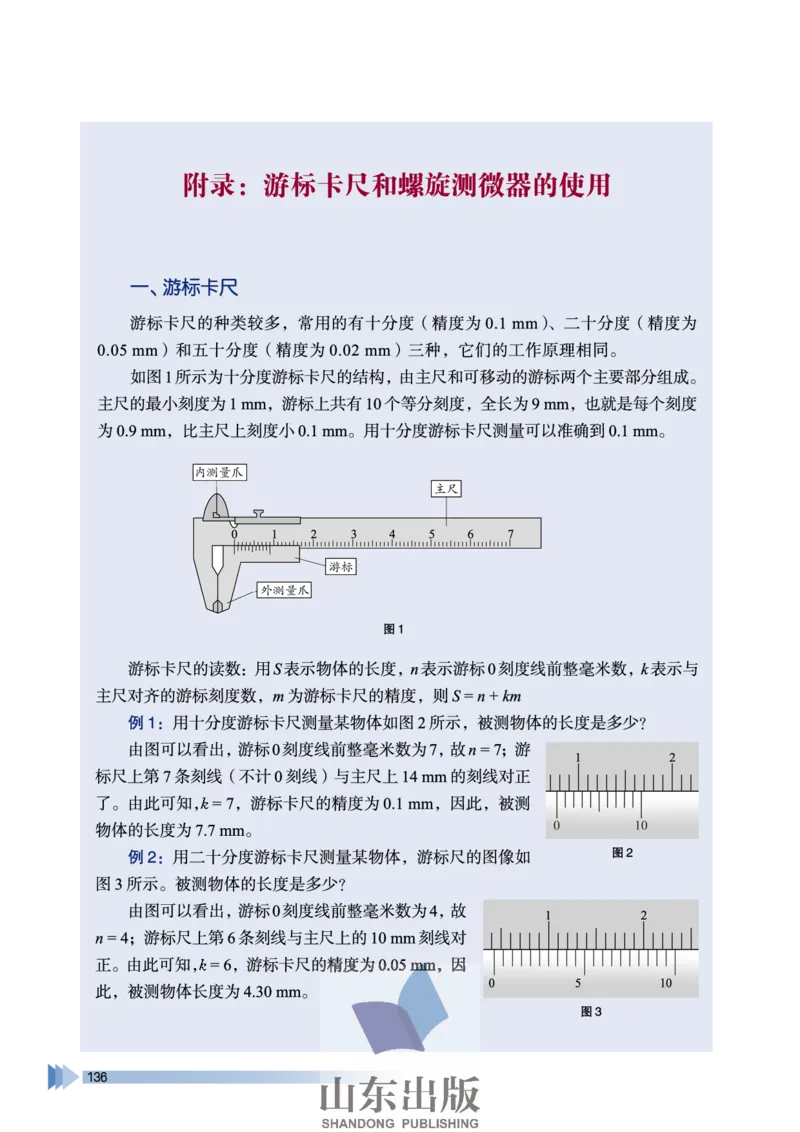 附录：游标卡尺和螺旋测微器的使用

一、游标卡尺

游标卡尺的种类较多，常用的有十分度（精度为 0.1 mm）、二十分度（精度为 0.05 mm）和五十分度（精度为 0.02 mm）三种，它们的工作原理相同。

如图 1 所示为十分度游标卡尺的结构，由主尺和可移动的游标两个主要部分组成。主尺的最小刻度为 1 mm，游标上共有 10 个等分刻度，全长为 9 mm，也就是每个刻度为 0.9 mm，比主尺上刻度小 0.1 mm。用十分度游标卡尺测量可以准确到 0.1 mm。

内测量爪
主尺
0 1 2 3 4 5 6 7
游标
外测量爪

图 1

游标卡尺的读数：用 $S$ 表示物体的长度，$n$ 表示游标 0 刻度线前整毫米数，$k$ 表示与主尺对齐的游标刻度数，$m$ 为游标卡尺的精度，则 $S = n + km$

例 1：用十分度游标卡尺测量某物体如图 2 所示，被测物体的长度是多少？

由图可以看出，游标 0 刻度线前整毫米数为 7，故 $n = 7$；游标尺上第 7 条刻线（不计 0 刻线）与主尺上 14 mm 的刻线对正了。由此可知，$k = 7$，游标卡尺的精度为 0.1 mm，因此，被测物体的长度为 7.7 mm。

1 2
0 10

图 2

例 2：用二十分度游标卡尺测量某物体，游标尺的图像如图 3 所示。被测物体的长度是多少？

由图可以看出，游标 0 刻度线前整毫米数为 4，故 $n = 4$；游标尺上第 6 条刻线与主尺上的 10 mm 刻线对正。由此可知，$k = 6$，游标卡尺的精度为 0.05 mm，因此，被测物体长度为 4.30 mm。

1 2
0 5 10

图 3

136

山东出版
SHANDONG PUBLISHING