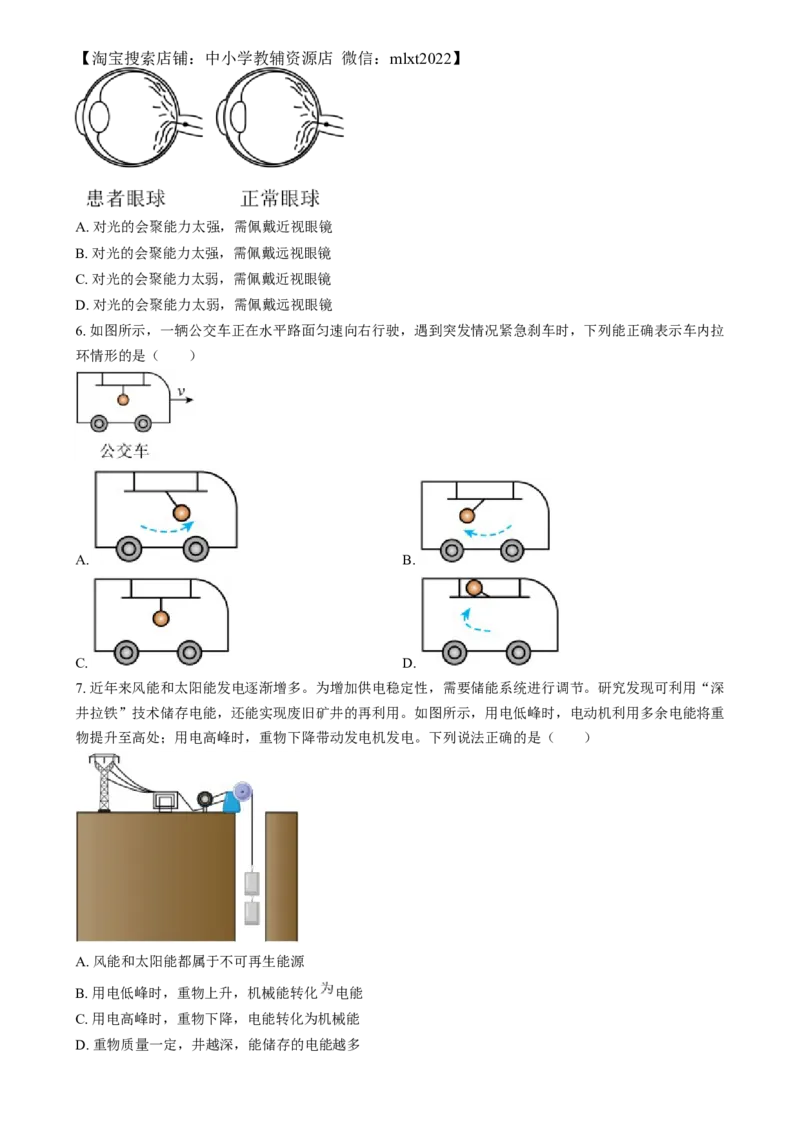 【淘宝搜索店铺：中小学教辅资源店 微信：mlxt2022】

患者眼球　　正常眼球

A. 对光的会聚能力太强，需佩戴近视眼镜
B. 对光的会聚能力太强，需佩戴远视眼镜
C. 对光的会聚能力太弱，需佩戴近视眼镜
D. 对光的会聚能力太弱，需佩戴远视眼镜

6. 如图所示，一辆公交车正在水平路面匀速向右行驶，遇到突发情况紧急刹车时，下列能正确表示车内拉环情形的是（　　）

$v$
公交车

A.
B.
C.
D.

7. 近年来风能和太阳能发电逐渐增多。为增加供电稳定性，需要储能系统进行调节。研究发现可利用“深井拉铁”技术储存电能，还能实现废旧矿井的再利用。如图所示，用电低峰时，电动机利用多余电能将重物提升至高处；用电高峰时，重物下降带动发电机发电。下列说法正确的是（　　）

A. 风能和太阳能都属于不可再生能源
B. 用电低峰时，重物上升，机械能转化为电能
C. 用电高峰时，重物下降，电能转化为机械能
D. 重物质量一定，井越深，能储存的电能越多