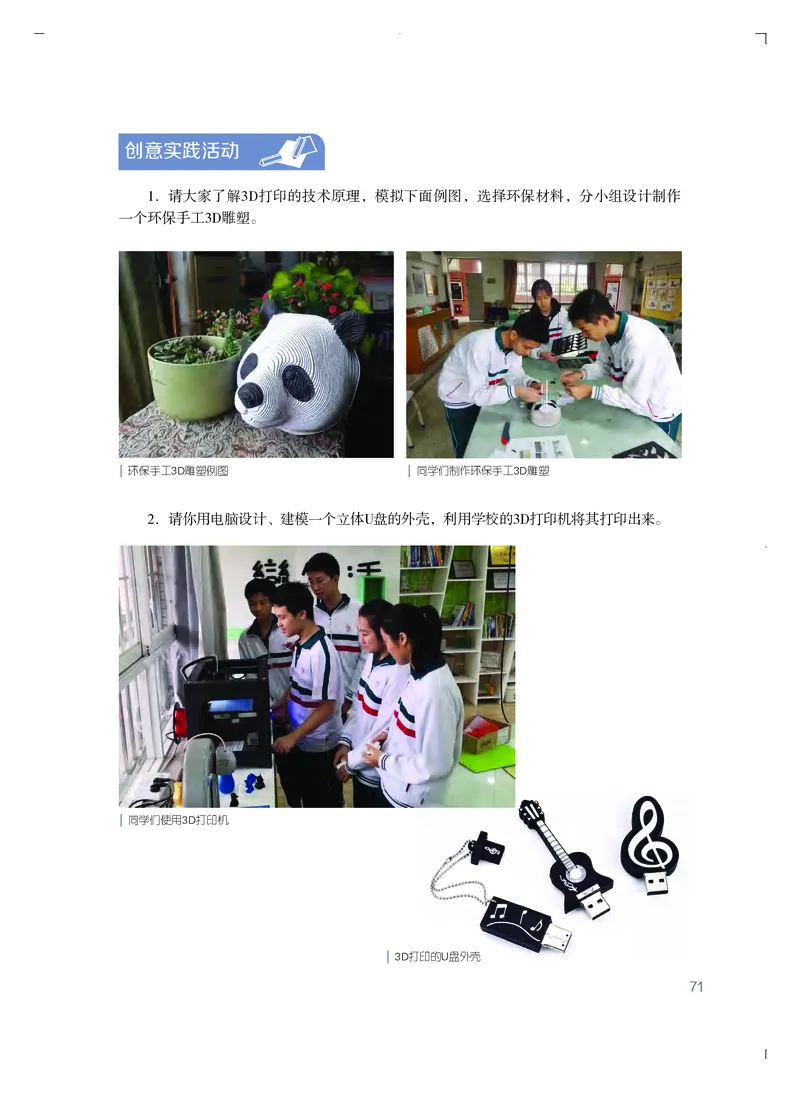 创意实践活动

1. 请大家了解3D打印的技术原理，模拟下面例图，选择环保材料，分小组设计制作一个环保手工3D雕塑。

环保手工3D雕塑例图

同学们制作环保手工3D雕塑

2. 请你用电脑设计、建模一个立体U盘的外壳，利用学校的3D打印机将其打印出来。

同学们使用3D打印机

3D打印的U盘外壳

71