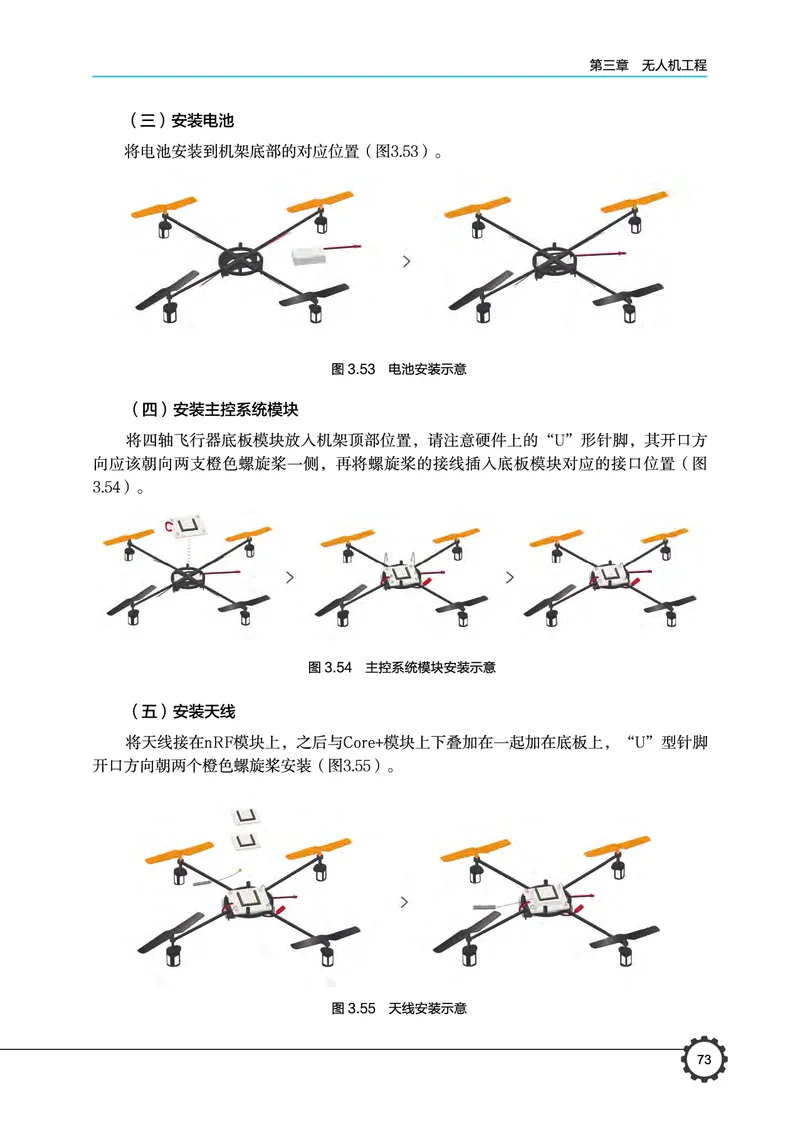 第三章　无人机工程

（三）安装电池

将电池安装到机架底部的对应位置（图3.53）。

图 3.53　电池安装示意

（四）安装主控系统模块

将四轴飞行器底板模块放入机架顶部位置，请注意硬件上的“U”形针脚，其开口方向应该朝向两支橙色螺旋桨一侧，再将螺旋桨的接线插入底板模块对应的接口位置（图3.54）。

图 3.54　主控系统模块安装示意

（五）安装天线

将天线接在nRF模块上，之后与Core+模块上下叠加在一起加在底板上，“U”型针脚开口方向朝两个橙色螺旋桨安装（图3.55）。

图 3.55　天线安装示意

73