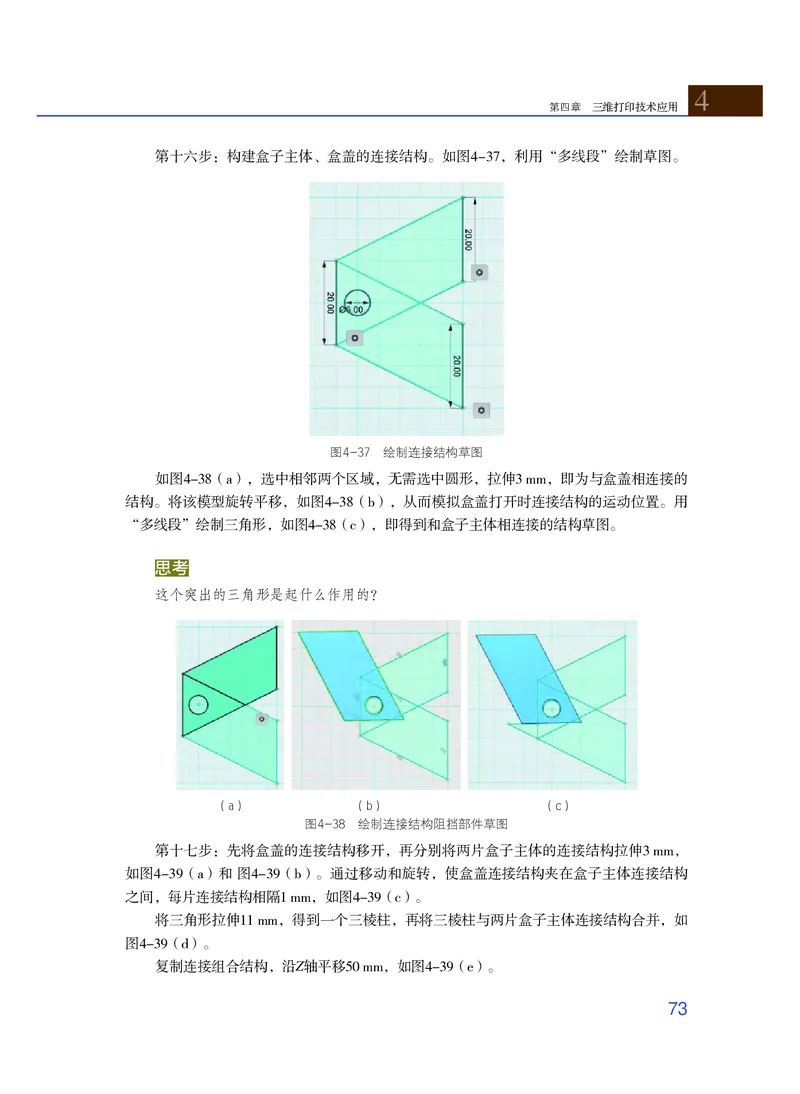 第四章　三维打印技术应用 4

第十六步：构建盒子主体、盒盖的连接结构。如图4–37，利用“多线段”绘制草图。

20.00
20.00
Ø6.00
20.00

图4–37　绘制连接结构草图

如图4–38（a），选中相邻两个区域，无需选中圆形，拉伸3 mm，即为与盒盖相连接的结构。将该模型旋转平移，如图4–38（b），从而模拟盒盖打开时连接结构的运动位置。用“多线段”绘制三角形，如图4–38（c），即得到和盒子主体相连接的结构草图。

思考
这个突出的三角形是起什么作用的？

（a）　（b）　（c）
图4–38　绘制连接结构阻挡部件草图

第十七步：先将盒盖的连接结构移开，再分别将两片盒子主体的连接结构拉伸3 mm，如图4–39（a）和 图4–39（b）。通过移动和旋转，使盒盖连接结构夹在盒子主体连接结构之间，每片连接结构相隔1 mm，如图4–39（c）。

将三角形拉伸11 mm，得到一个三棱柱，再将三棱柱与两片盒子主体连接结构合并，如图4–39（d）。

复制连接组合结构，沿Z轴平移50 mm，如图4–39（e）。

73