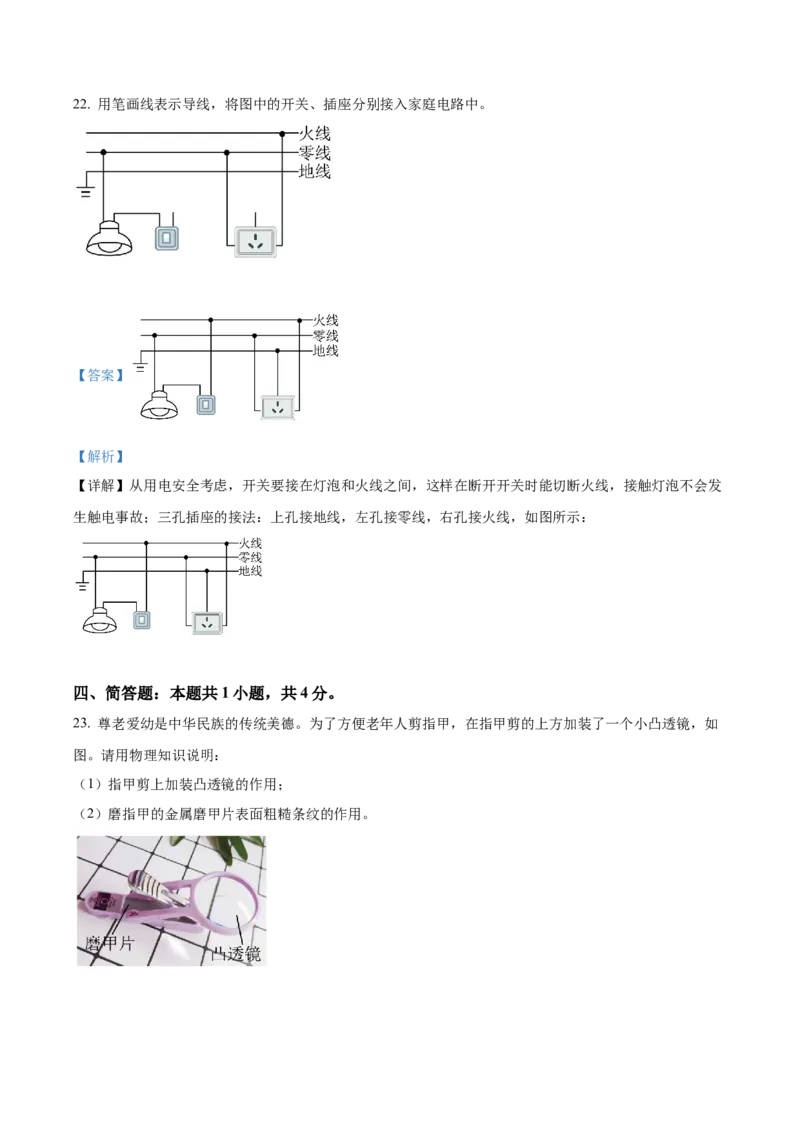 22. 用笔画线表示导线，将图中的开关、插座分别接入家庭电路中。

火线
零线
地线

【答案】

火线
零线
地线

【解析】

【详解】从用电安全考虑，开关要接在灯泡和火线之间，这样在断开开关时能切断火线，接触灯泡不会发生触电事故；三孔插座的接法：上孔接地线，左孔接零线，右孔接火线，如图所示：

火线
零线
地线

四、简答题：本题共 1 小题，共 4 分。

23. 尊老爱幼是中华民族的传统美德。为了方便老年人剪指甲，在指甲剪的上方加装了一个小凸透镜，如图。请用物理知识说明：

（1）指甲剪上加装凸透镜的作用；

（2）磨指甲的金属磨甲片表面粗糙条纹的作用。

磨甲片
凸透镜