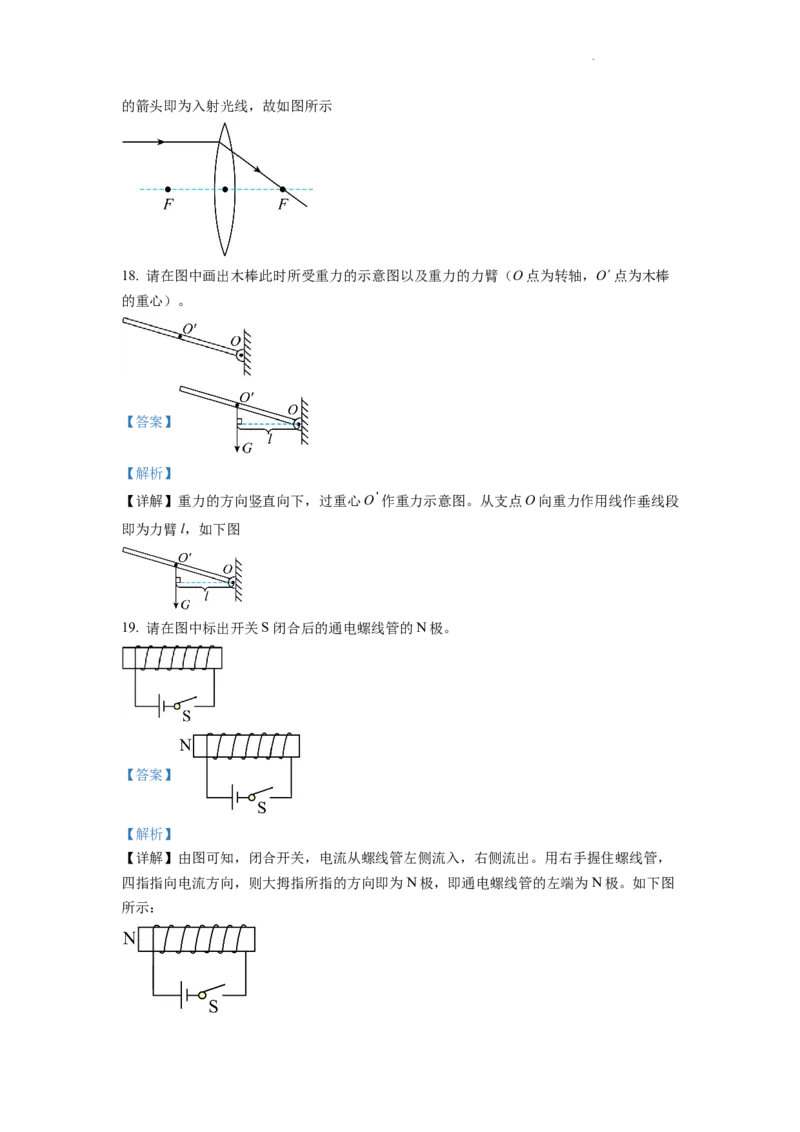 的箭头即为入射光线，故如图所示

$F$ $F$

18. 请在图中画出木棒此时所受重力的示意图以及重力的力臂（$O$ 点为转轴，$O'$ 点为木棒的重心）。

$O'$ $O$

【答案】 $O'$ $O$ $l$ $G$

【解析】

【详解】重力的方向竖直向下，过重心 $O'$ 作重力示意图。从支点 $O$ 向重力作用线作垂线段即为力臂 $l$，如下图

$O'$ $O$ $l$ $G$

19. 请在图中标出开关 S 闭合后的通电螺线管的 N 极。

S

【答案】 N S

【解析】

【详解】由图可知，闭合开关，电流从螺线管左侧流入，右侧流出。用右手握住螺线管，四指指向电流方向，则大拇指所指的方向即为 N 极，即通电螺线管的左端为 N 极。如下图所示：

N S