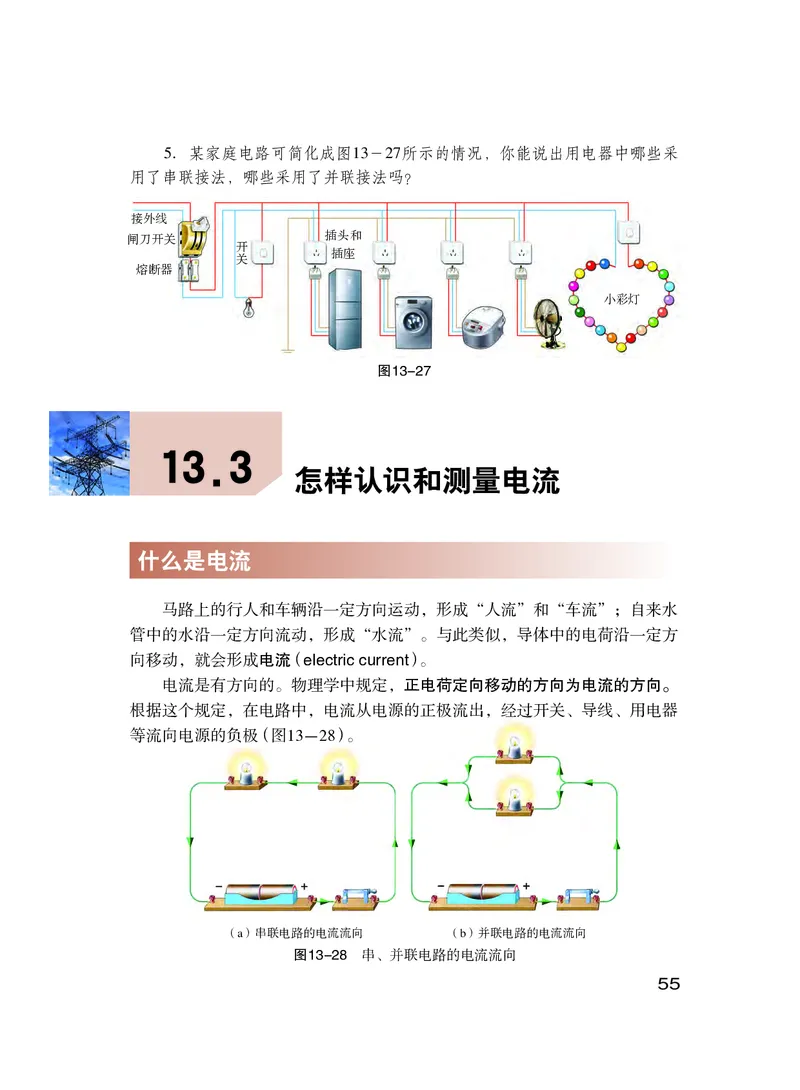 5. 某家庭电路可简化成图13－27所示的情况，你能说出用电器中哪些采用了串联接法，哪些采用了并联接法吗？

接外线
闸刀开关
熔断器
开关
插头和插座
小彩灯

图13–27

13.3 怎样认识和测量电流

什么是电流

马路上的行人和车辆沿一定方向运动，形成“人流”和“车流”；自来水管中的水沿一定方向流动，形成“水流”。与此类似，导体中的电荷沿一定方向移动，就会形成电流（electric current）。

电流是有方向的。物理学中规定，正电荷定向移动的方向为电流的方向。根据这个规定，在电路中，电流从电源的正极流出，经过开关、导线、用电器等流向电源的负极（图13－28）。

－ +
－ +

（a）串联电路的电流流向
（b）并联电路的电流流向
图13–28 串、并联电路的电流流向

55