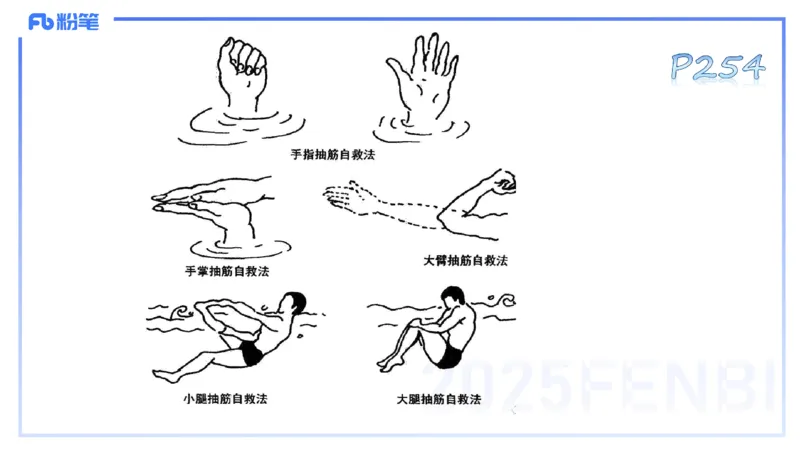 Fb 粉笔

P254

手指抽筋自救法

手掌抽筋自救法

大臂抽筋自救法

小腿抽筋自救法

大腿抽筋自救法

2025FENBI