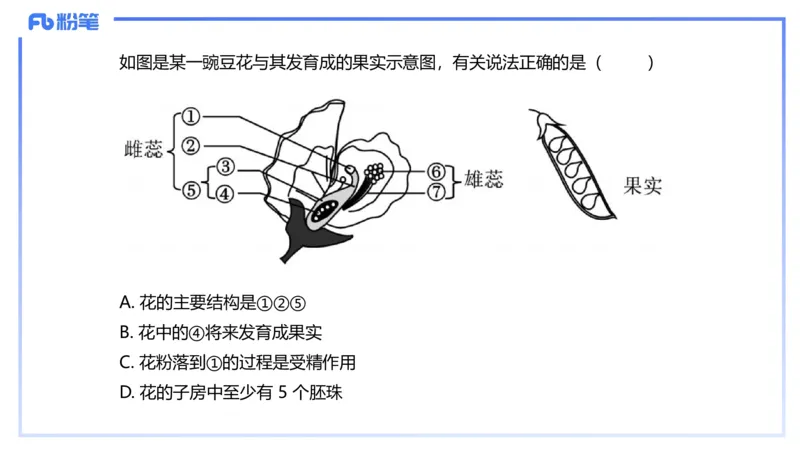 Fb 粉笔

如图是某一豌豆花与其发育成的果实示意图，有关说法正确的是（　　）

雌蕊 ① ② ⑤ ③ ④

⑥ ⑦ 雄蕊

果实

A. 花的主要结构是①②⑤

B. 花中的④将来发育成果实

C. 花粉落到①的过程是受精作用

D. 花的子房中至少有 5 个胚珠