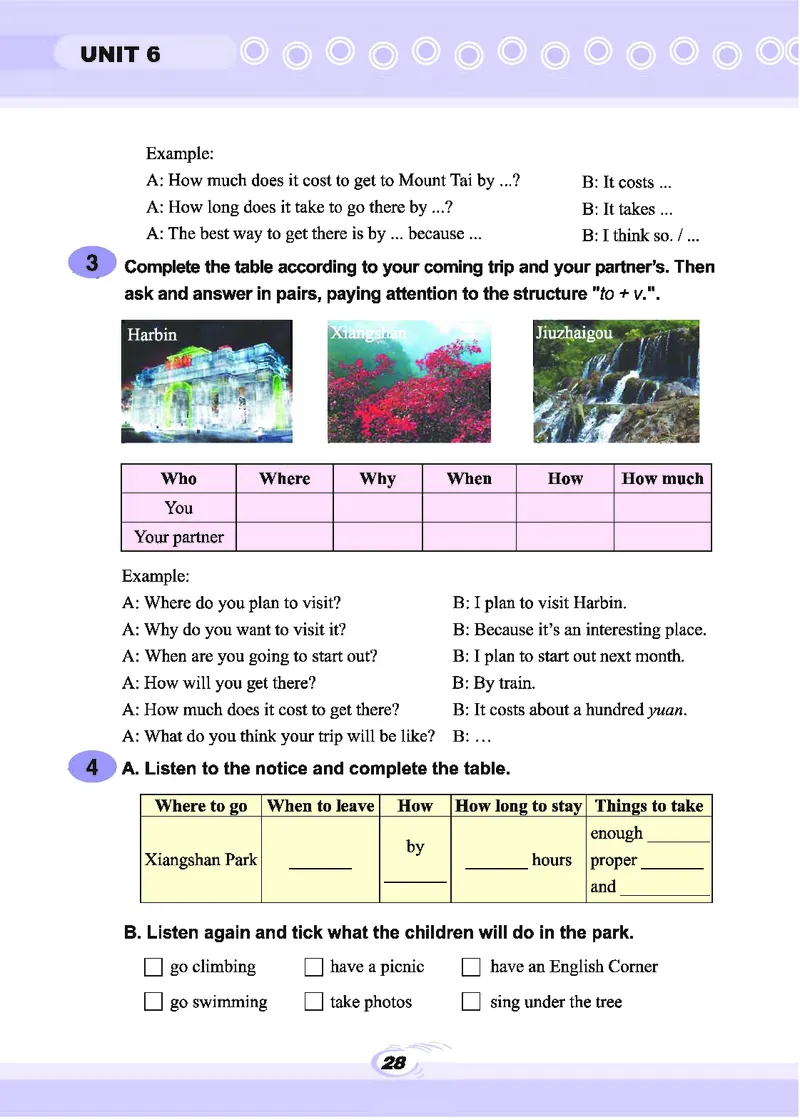 UNIT 6

Example:
A: How much does it cost to get to Mount Tai by ...?
B: It costs ...
A: How long does it take to go there by ...?
B: It takes ...
A: The best way to get there is by ... because ...
B: I think so. / ...

3 Complete the table according to your coming trip and your partner's. Then ask and answer in pairs, paying attention to the structure "to + v.".

Harbin

Xiangshan

Jiuzhaigou

| Who | Where | Why | When | How | How much |
|---|---|---|---|---|---|
| You | | | | | |
| Your partner | | | | | |

Example:
A: Where do you plan to visit?
B: I plan to visit Harbin.
A: Why do you want to visit it?
B: Because it's an interesting place.
A: When are you going to start out?
B: I plan to start out next month.
A: How will you get there?
B: By train.
A: How much does it cost to get there?
B: It costs about a hundred yuan.
A: What do you think your trip will be like?
B: ...

4 A. Listen to the notice and complete the table.

| Where to go | When to leave | How | How long to stay | Things to take |
|---|---|---|---|---|
| Xiangshan Park | ______ | by ______ | ______ hours | enough ______ proper ______ and ______ |

B. Listen again and tick what the children will do in the park.

☐ go climbing
☐ have a picnic
☐ have an English Corner
☐ go swimming
☐ take photos
☐ sing under the tree

28