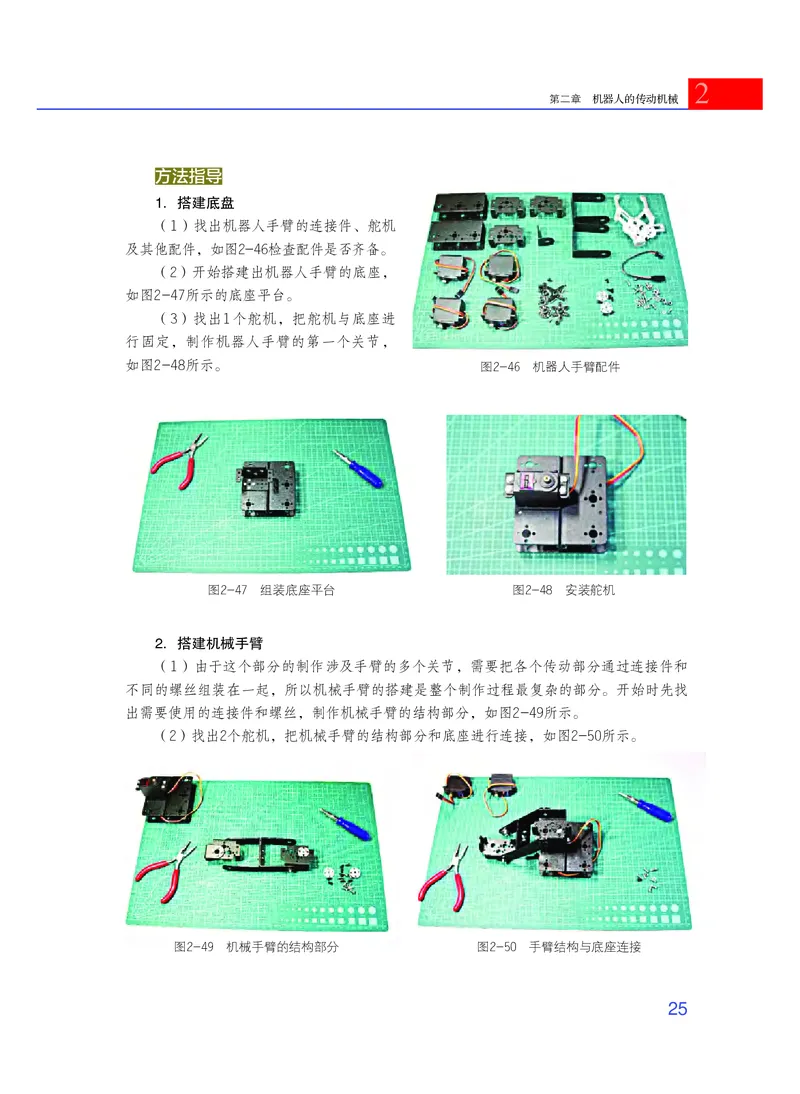 第二章　机器人的传动机械 2

方法指导

1. 搭建底盘

（1）找出机器人手臂的连接件、舵机及其他配件，如图2-46检查配件是否齐备。

（2）开始搭建出机器人手臂的底座，如图2-47所示的底座平台。

（3）找出1个舵机，把舵机与底座进行固定，制作机器人手臂的第一个关节，如图2-48所示。

图2-46　机器人手臂配件

图2-47　组装底座平台

图2-48　安装舵机

2. 搭建机械手臂

（1）由于这个部分的制作涉及手臂的多个关节，需要把各个传动部分通过连接件和不同的螺丝组装在一起，所以机械手臂的搭建是整个制作过程最复杂的部分。开始时先找出需要使用的连接件和螺丝，制作机械手臂的结构部分，如图2-49所示。

（2）找出2个舵机，把机械手臂的结构部分和底座进行连接，如图2-50所示。

图2-49　机械手臂的结构部分

图2-50　手臂结构与底座连接

25