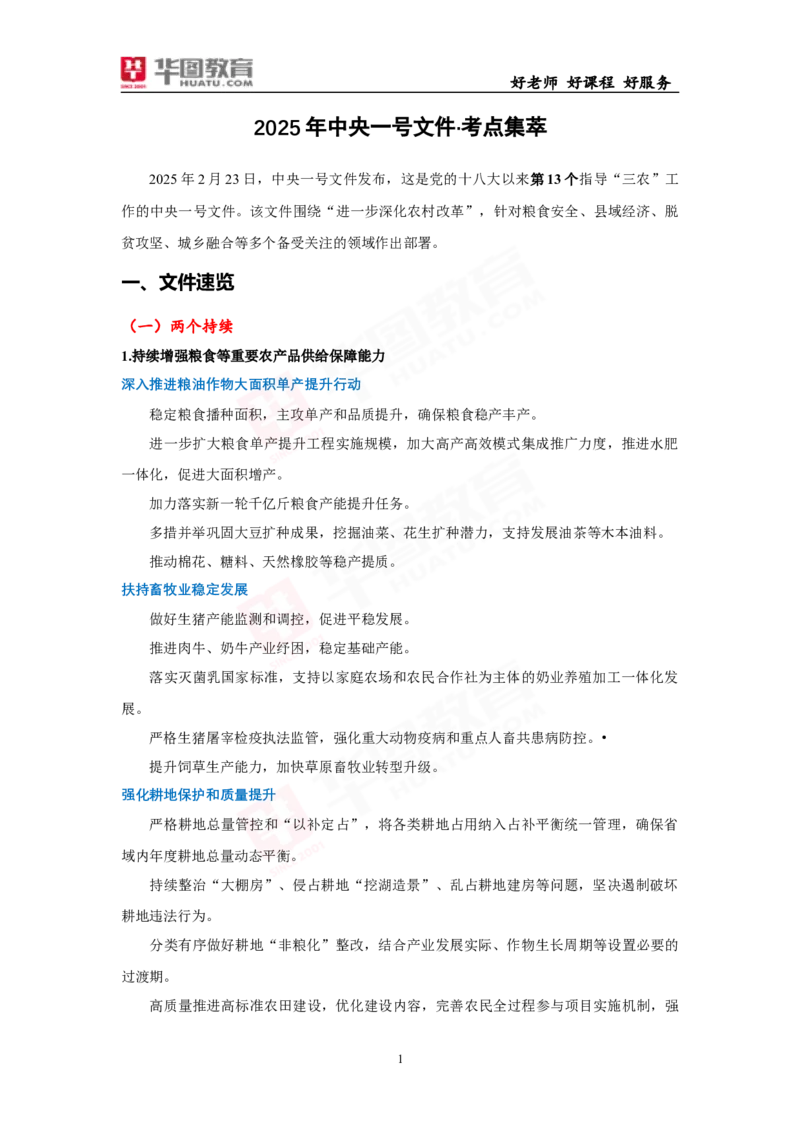 华图教育
HUATU.COM
SINCE 2001

好老师 好课程 好服务

2025 年中央一号文件·考点集萃

2025 年 2 月 23 日，中央一号文件发布，这是党的十八大以来第 13 个指导“三农”工作的中央一号文件。该文件围绕“进一步深化农村改革”，针对粮食安全、县域经济、脱贫攻坚、城乡融合等多个备受关注的领域作出部署。

一、文件速览

（一）两个持续

1.持续增强粮食等重要农产品供给保障能力

深入推进粮油作物大面积单产提升行动

稳定粮食播种面积，主攻单产和品质提升，确保粮食稳产丰产。

进一步扩大粮食单产提升工程实施规模，加大高产高效模式集成推广力度，推进水肥一体化，促进大面积增产。

加力落实新一轮千亿斤粮食产能提升任务。

多措并举巩固大豆扩种成果，挖掘油菜、花生扩种潜力，支持发展油茶等木本油料。

推动棉花、糖料、天然橡胶等稳产提质。

扶持畜牧业稳定发展

做好生猪产能监测和调控，促进平稳发展。

推进肉牛、奶牛产业纾困，稳定基础产能。

落实灭菌乳国家标准，支持以家庭农场和农民合作社为主体的奶业养殖加工一体化发展。

严格生猪屠宰检疫执法监管，强化重大动物疫病和重点人畜共患病防控。•

提升饲草生产能力，加快草原畜牧业转型升级。

强化耕地保护和质量提升

严格耕地总量管控和“以补定占”，将各类耕地占用纳入占补平衡统一管理，确保省域内年度耕地总量动态平衡。

持续整治“大棚房”、侵占耕地“挖湖造景”、乱占耕地建房等问题，坚决遏制破坏耕地违法行为。

分类有序做好耕地“非粮化”整改，结合产业发展实际、作物生长周期等设置必要的过渡期。

高质量推进高标准农田建设，优化建设内容，完善农民全过程参与项目实施机制，强

1