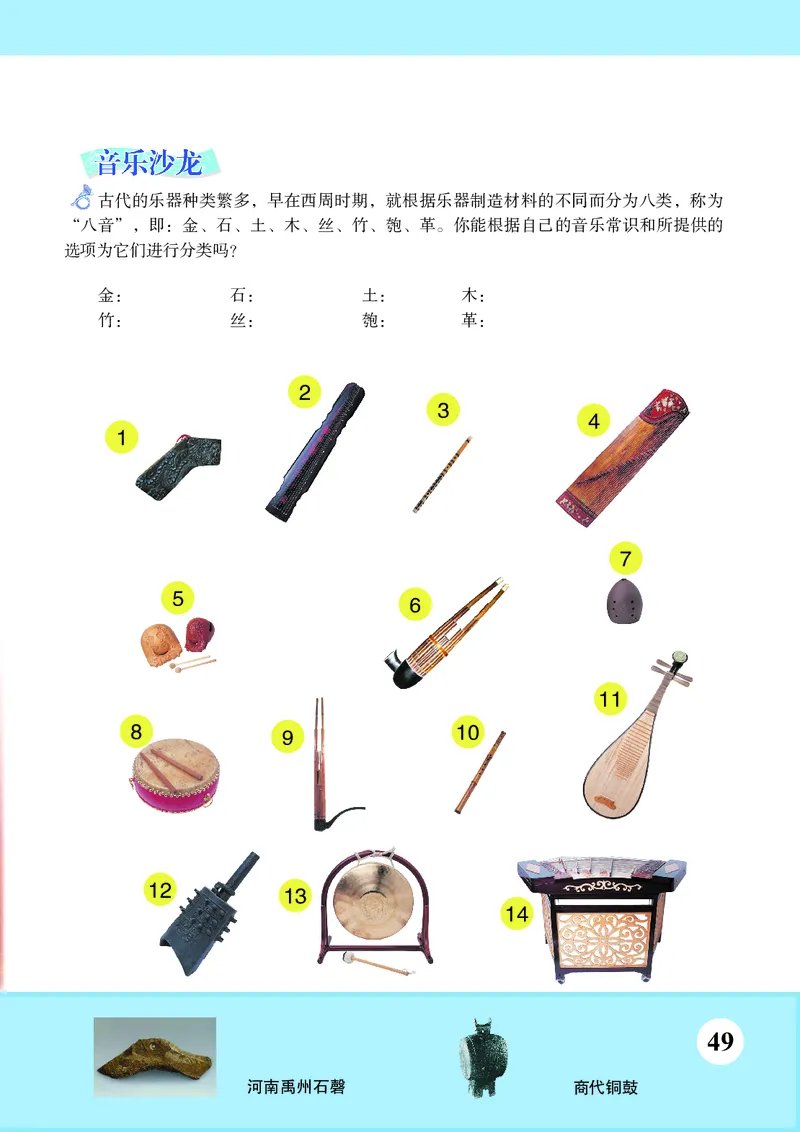 音乐沙龙

古代的乐器种类繁多，早在西周时期，就根据乐器制造材料的不同而分为八类，称为“八音”，即：金、石、土、木、丝、竹、匏、革。你能根据自己的音乐常识和所提供的选项为它们进行分类吗？

金：　石：　土：　木：
竹：　丝：　匏：　革：

1
2
3
4
5
6
7
8
9
10
11
12
13
14

河南禹州石磬

商代铜鼓

49