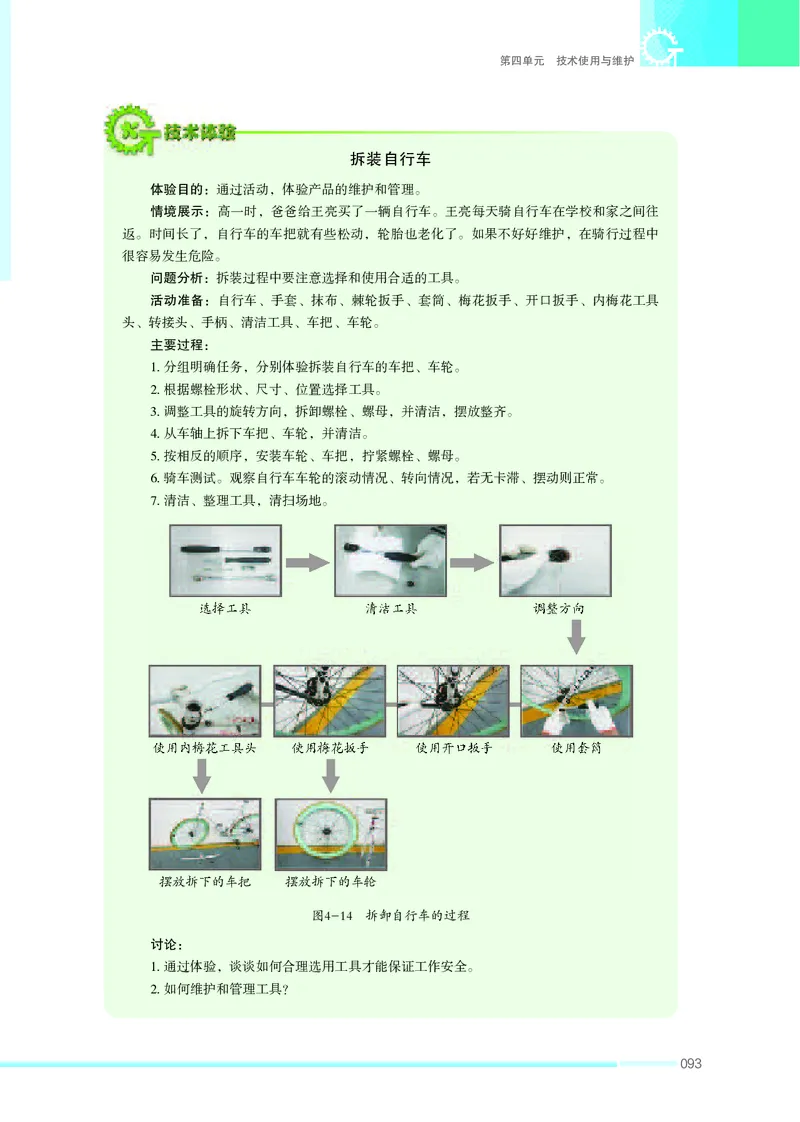 第四单元　技术使用与维护

技术体验

拆装自行车

体验目的：通过活动，体验产品的维护和管理。

情境展示：高一时，爸爸给王亮买了一辆自行车。王亮每天骑自行车在学校和家之间往返。时间长了，自行车的车把就有些松动，轮胎也老化了。如果不好好维护，在骑行过程中很容易发生危险。

问题分析：拆装过程中要注意选择和使用合适的工具。

活动准备：自行车、手套、抹布、棘轮扳手、套筒、梅花扳手、开口扳手、内梅花工具头、转接头、手柄、清洁工具、车把、车轮。

主要过程：

1. 分组明确任务，分别体验拆装自行车的车把、车轮。
2. 根据螺栓形状、尺寸、位置选择工具。
3. 调整工具的旋转方向，拆卸螺栓、螺母，并清洁，摆放整齐。
4. 从车轴上拆下车把、车轮，并清洁。
5. 按相反的顺序，安装车轮、车把，拧紧螺栓、螺母。
6. 骑车测试。观察自行车车轮的滚动情况、转向情况，若无卡滞、摆动则正常。
7. 清洁、整理工具，清扫场地。

选择工具　清洁工具　调整方向

使用内梅花工具头　使用梅花扳手　使用开口扳手　使用套筒

摆放拆下的车把　摆放拆下的车轮

图4-14　拆卸自行车的过程

讨论：

1. 通过体验，谈谈如何合理选用工具才能保证工作安全。
2. 如何维护和管理工具？

093